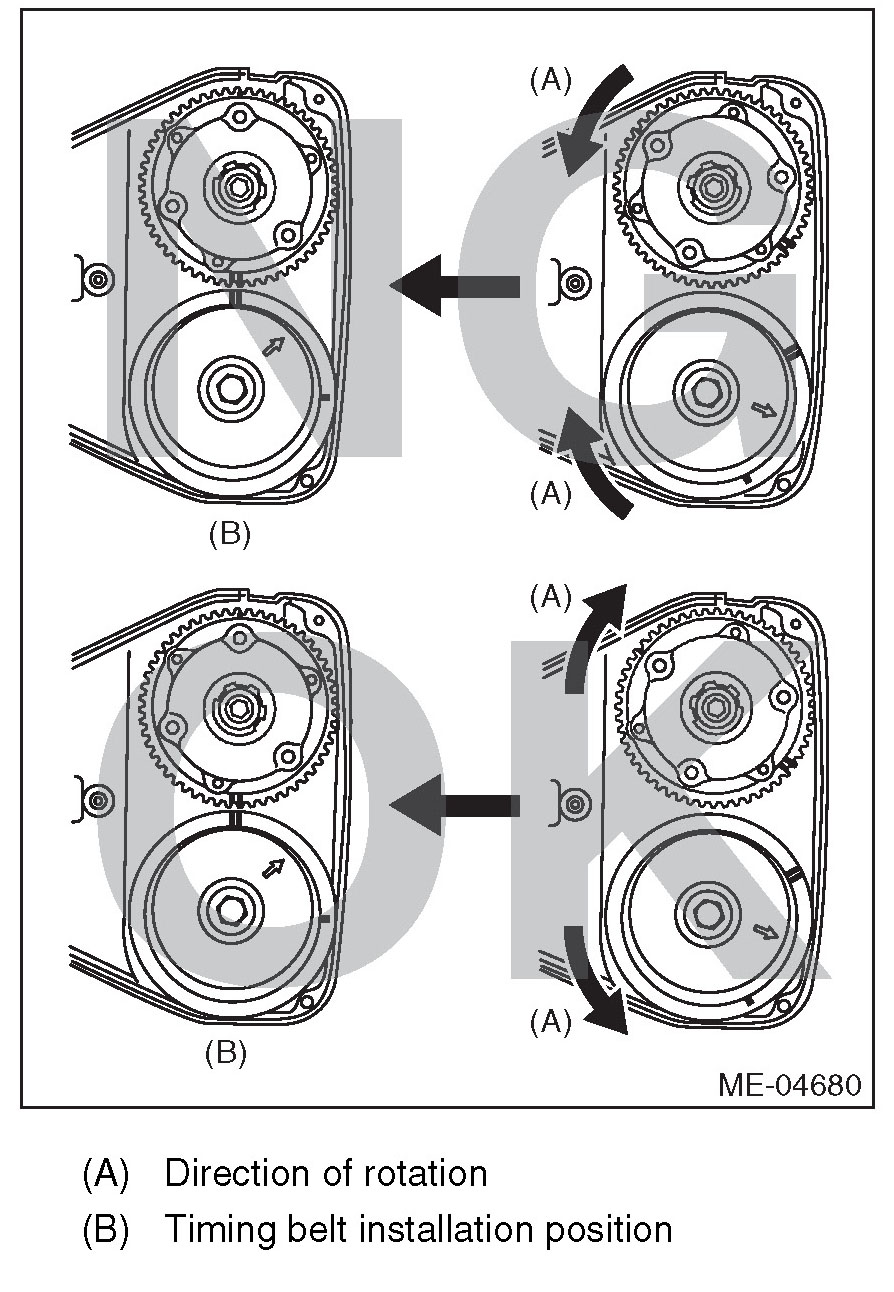 NG

(A)

(A)

(B)

OK

(A)

(A)

(B)

ME-04680

(A) Direction of rotation

(B) Timing belt installation position