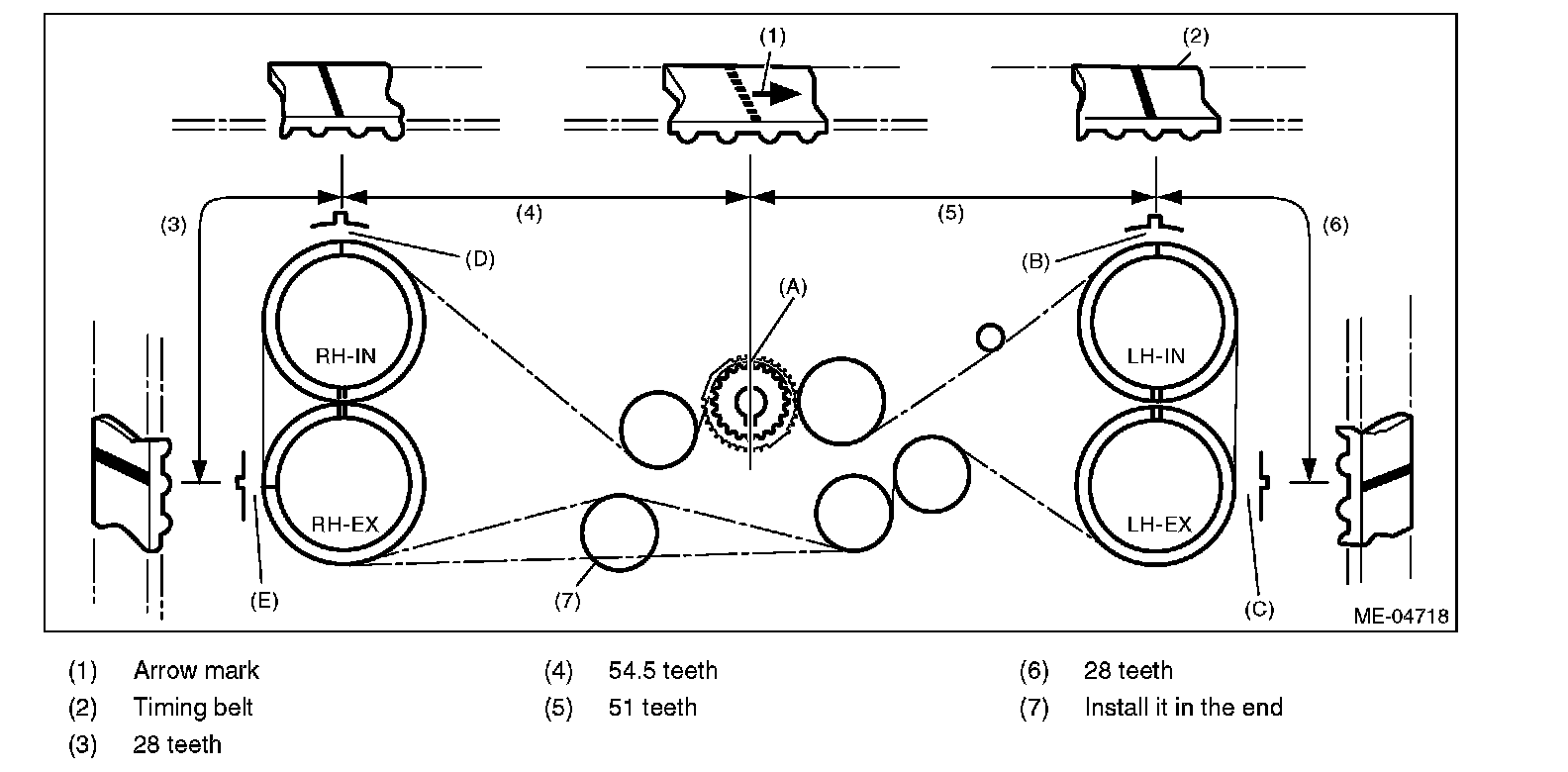 (1)

(2)

(3)

(4)

(5)

(6)

(D)

(B)

(A)

RH-IN

LH-IN

RH-EX

LH-EX

(E)

(7)

(C)

ME-04718

(1) Arrow mark
(2) Timing belt
(3) 28 teeth

(4) 54.5 teeth
(5) 51 teeth

(6) 28 teeth
(7) Install it in the end