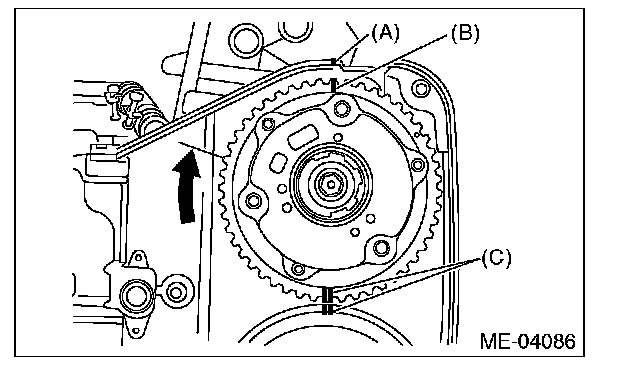 (A)
(B)
(C)
ME-04086