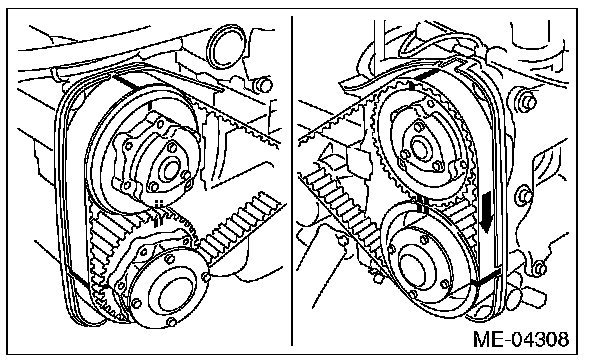 ME-04308