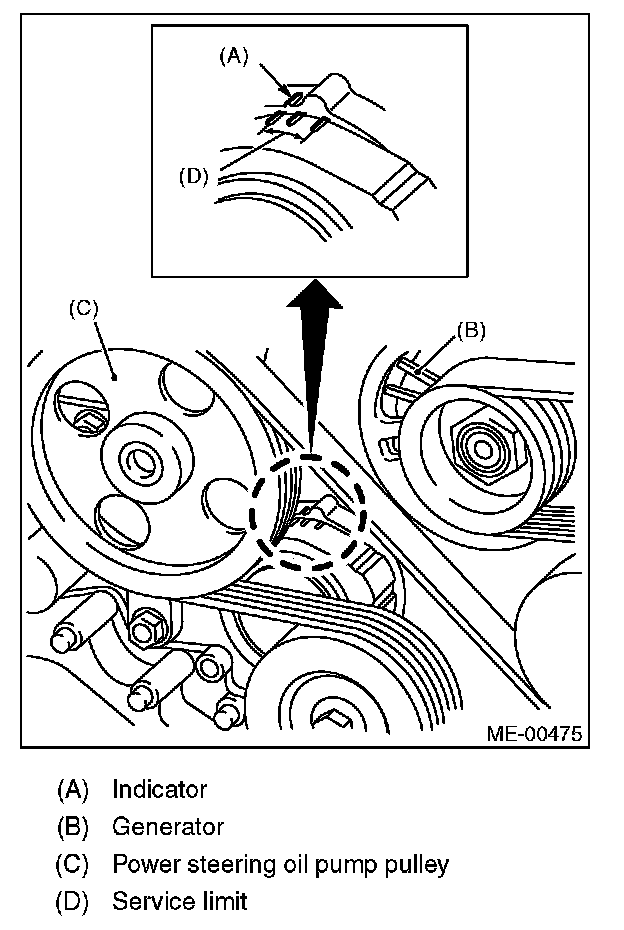 (A)

(D)

(C)

(B)

ME-00475

(A) Indicator
(B) Generator
(C) Power steering oil pump pulley
(D) Service limit