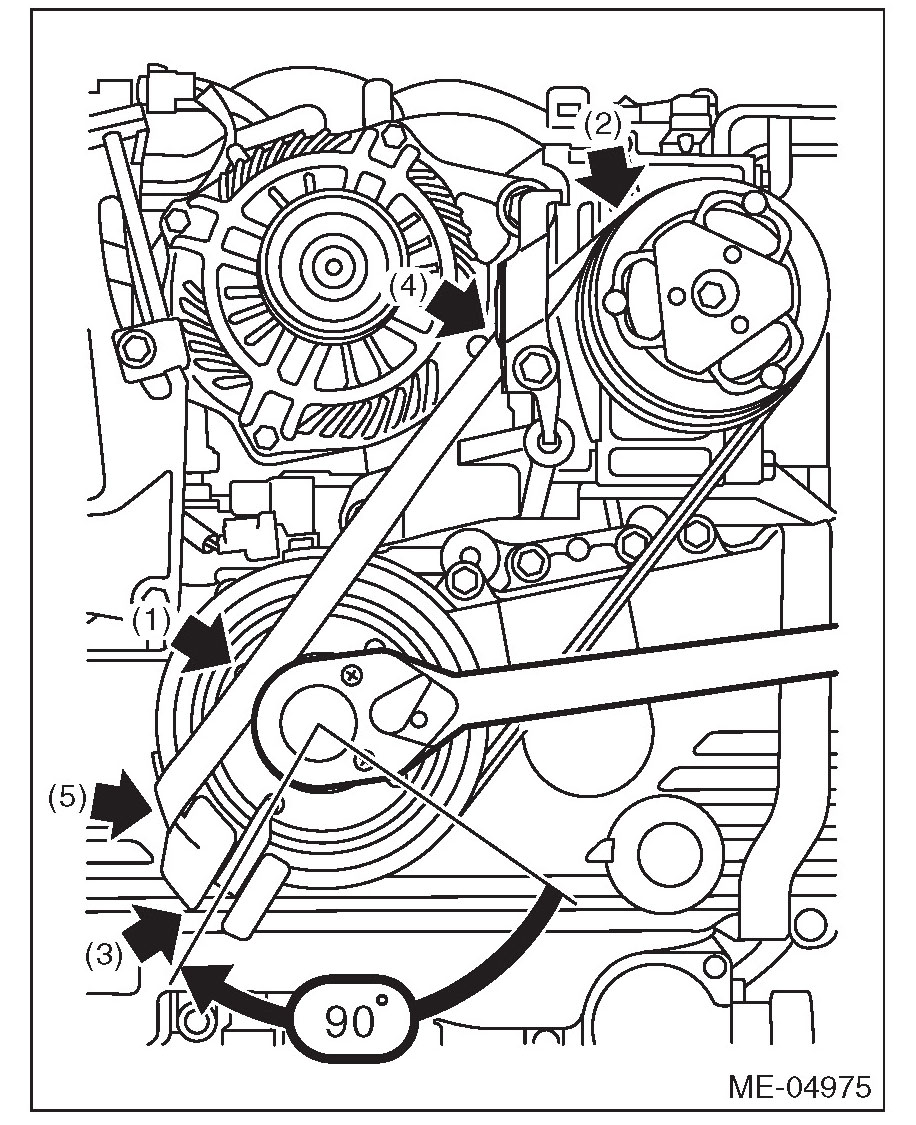 (2)

(4)

(1)

(5)

(3)

$90^\circ$

ME-04975