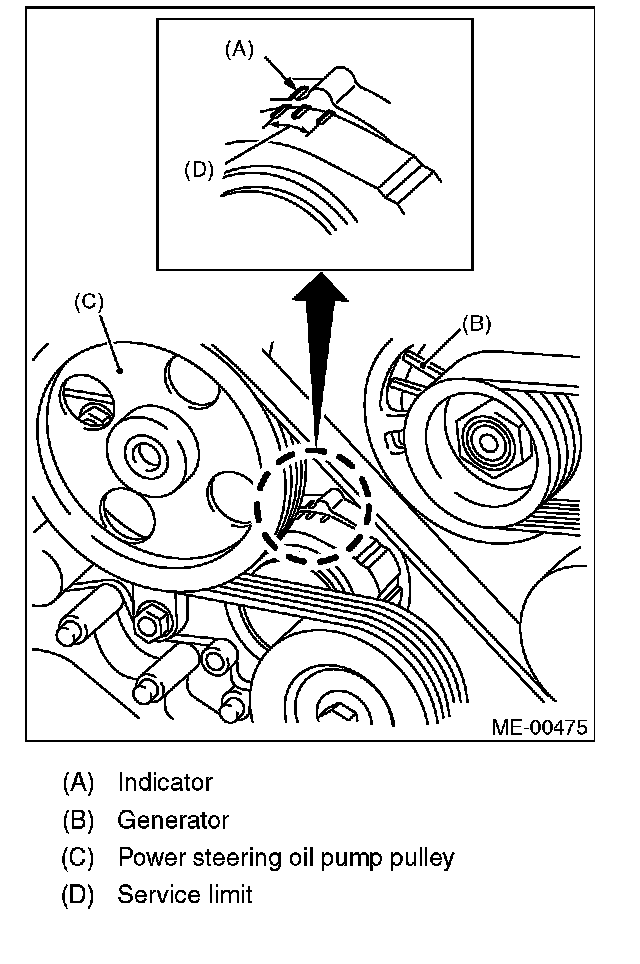 (A)

(D)

(C)

(B)

ME-00475

(A) Indicator
(B) Generator
(C) Power steering oil pump pulley
(D) Service limit