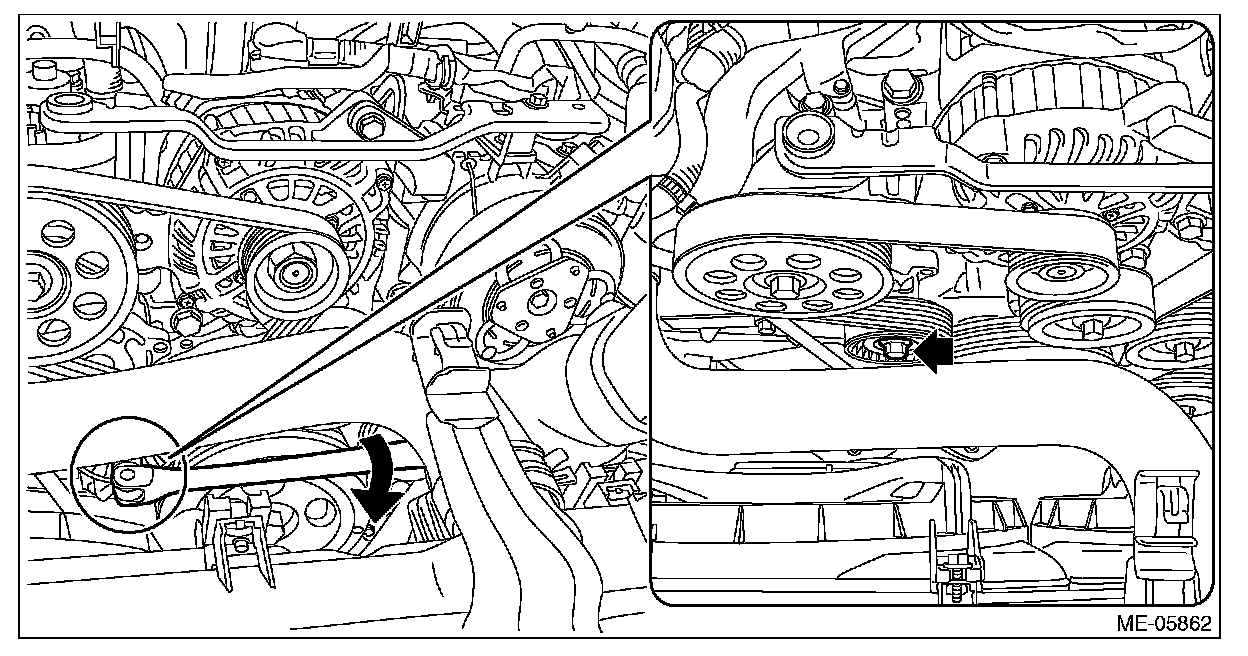 ME-05862