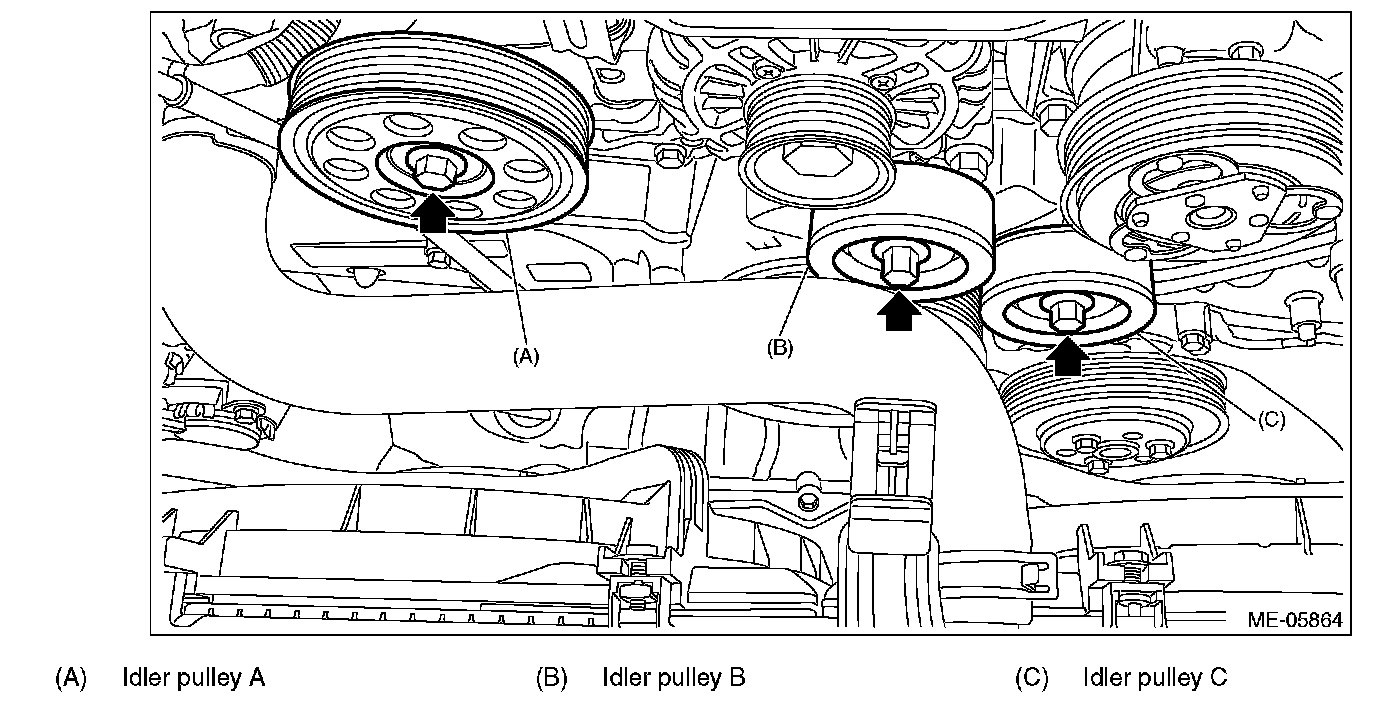 (A)

(B)

(C)

ME-05864

(A) Idler pulley A

(B) Idler pulley B

(C) Idler pulley C