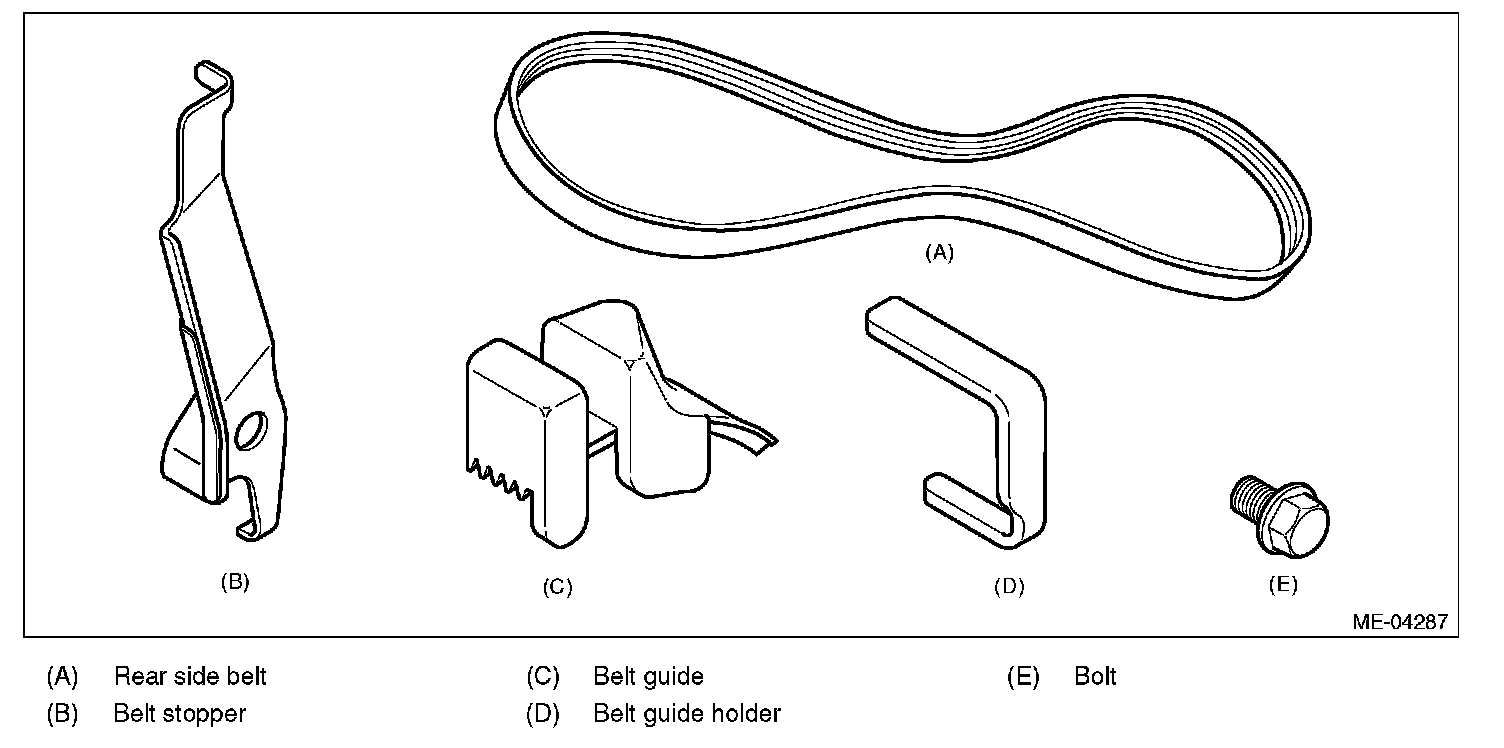 (A)

(B)

(C)

(D)

(E)

ME-04287

(A) Rear side belt
(B) Belt stopper
(C) Belt guide
(D) Belt guide holder
(E) Bolt