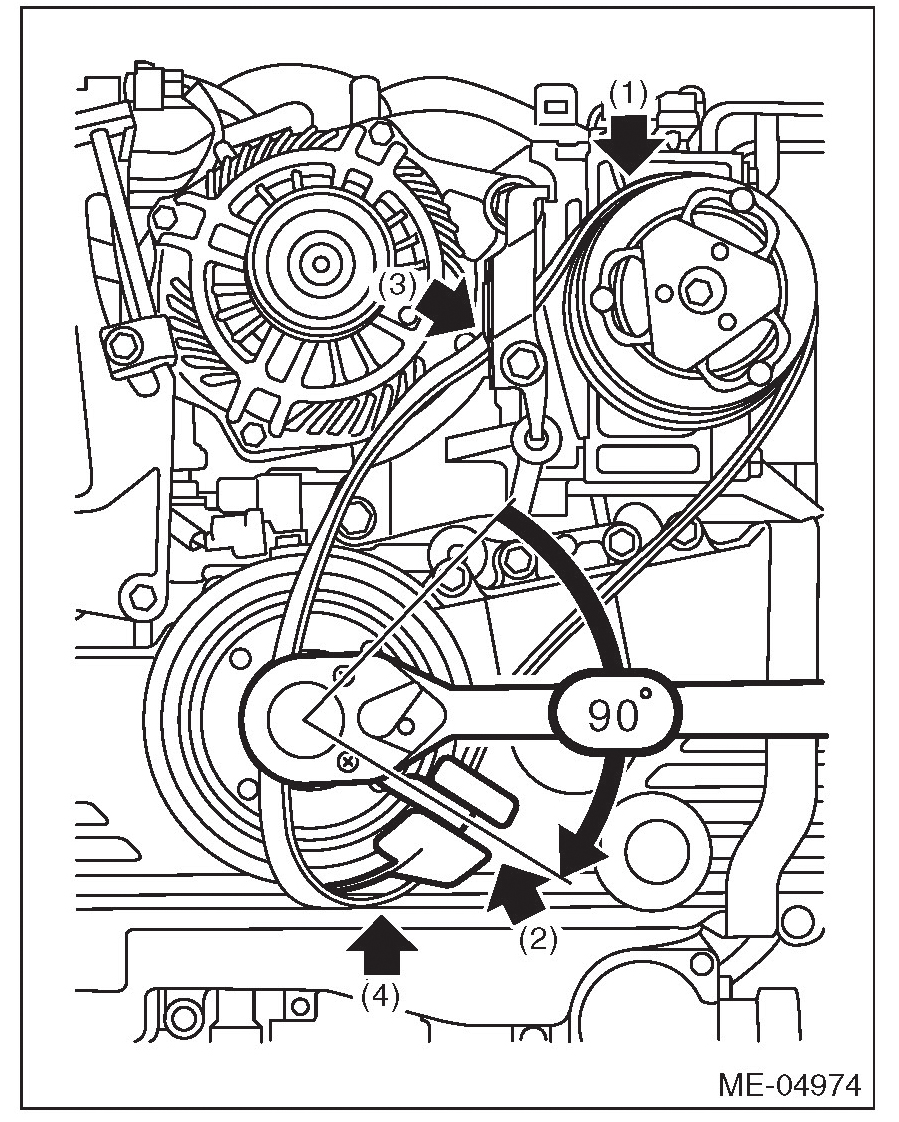 (1)

(3)

$90^\circ$

(2)

(4)

ME-04974