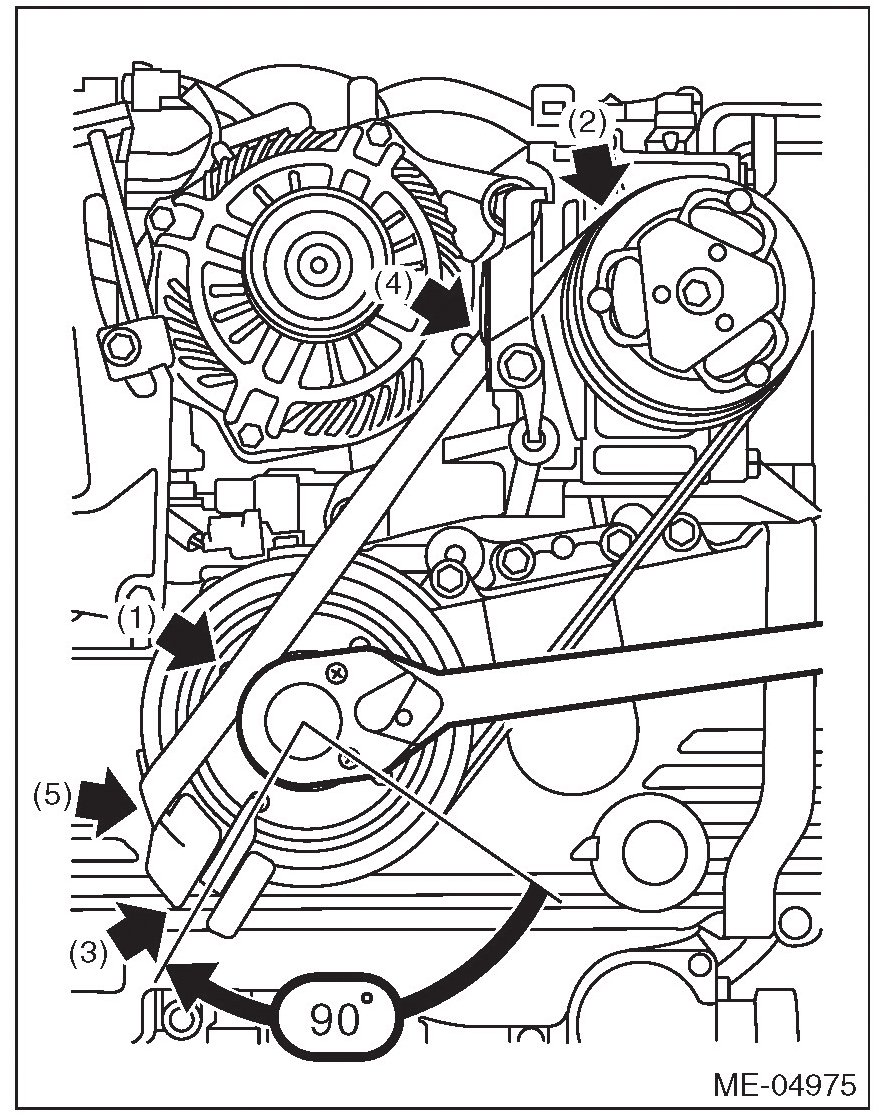 (2)
(4)
(1)
(5)
(3)
90°
ME-04975