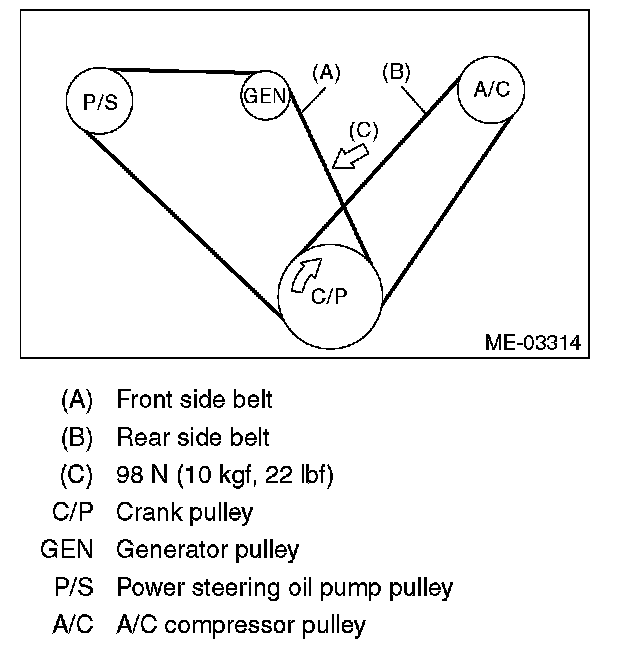 P/S
GEN
(A)
(B)
A/C
(C)
C/P
ME-03314

(A) Front side belt
(B) Rear side belt
(C) 98 N (10 kgf, 22 lbf)
C/P Crank pulley
GEN Generator pulley
P/S Power steering oil pump pulley
A/C A/C compressor pulley