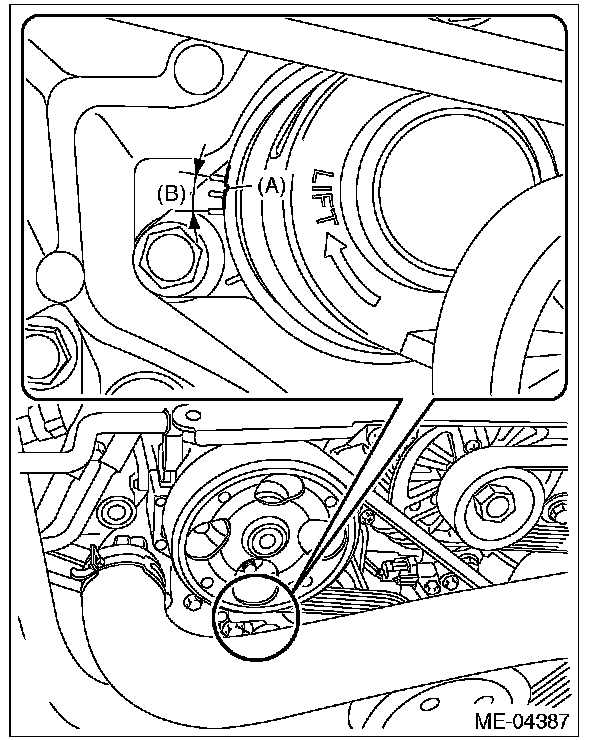 (B)
(A)
LIFT
ME-04387