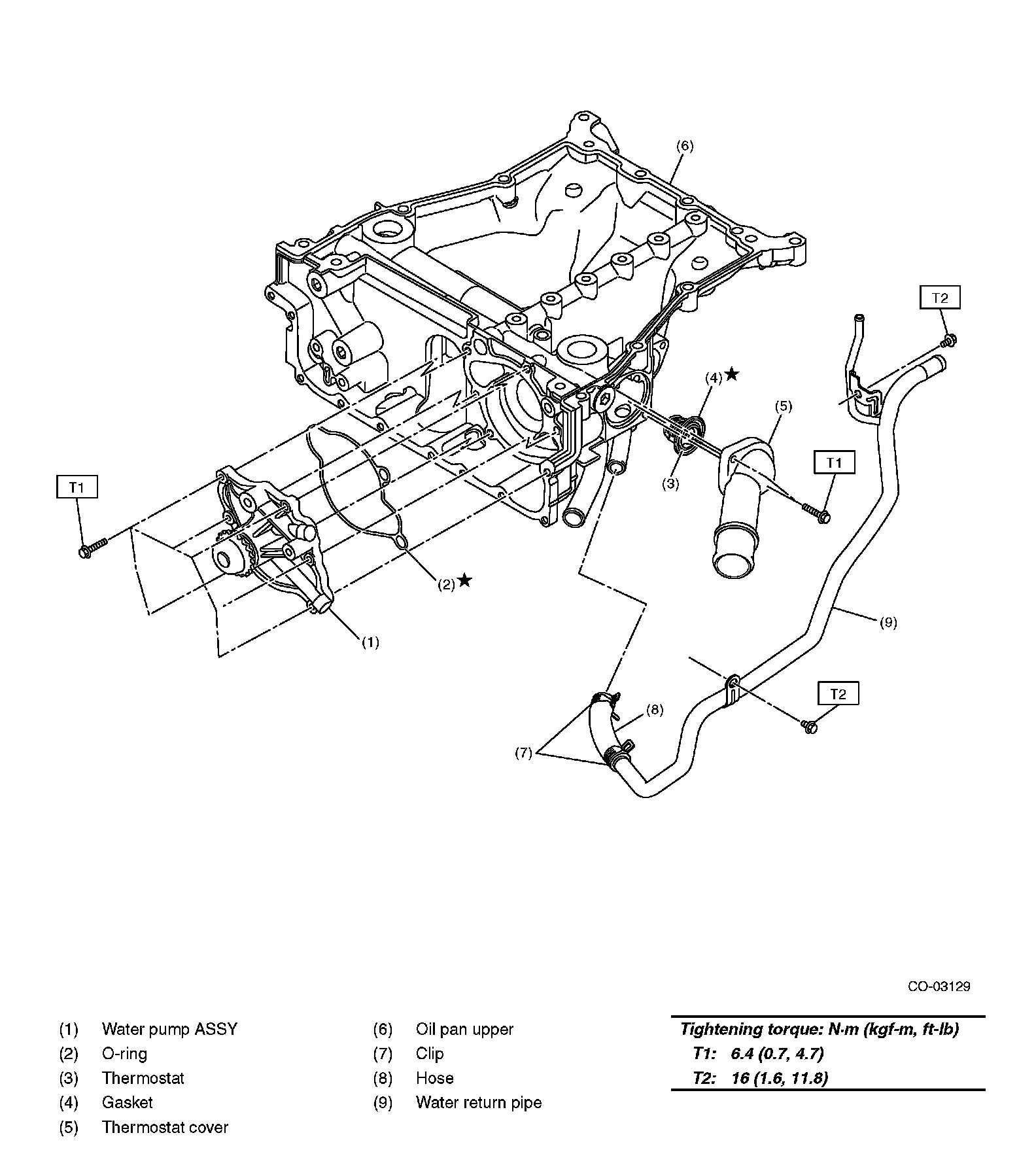 (6)

T2

(4)★

(5)

T1

(3)

T1

(2)★

(1)

(9)

T2

(8)

(7)

CO-03129

(1) Water pump ASSY
(2) O-ring
(3) Thermostat
(4) Gasket
(5) Thermostat cover

(6) Oil pan upper
(7) Clip
(8) Hose
(9) Water return pipe

Tightening torque: N·m (kgf-m, ft-lb)
T1: 6.4 (0.7, 4.7)
T2: 16 (1.6, 11.8)