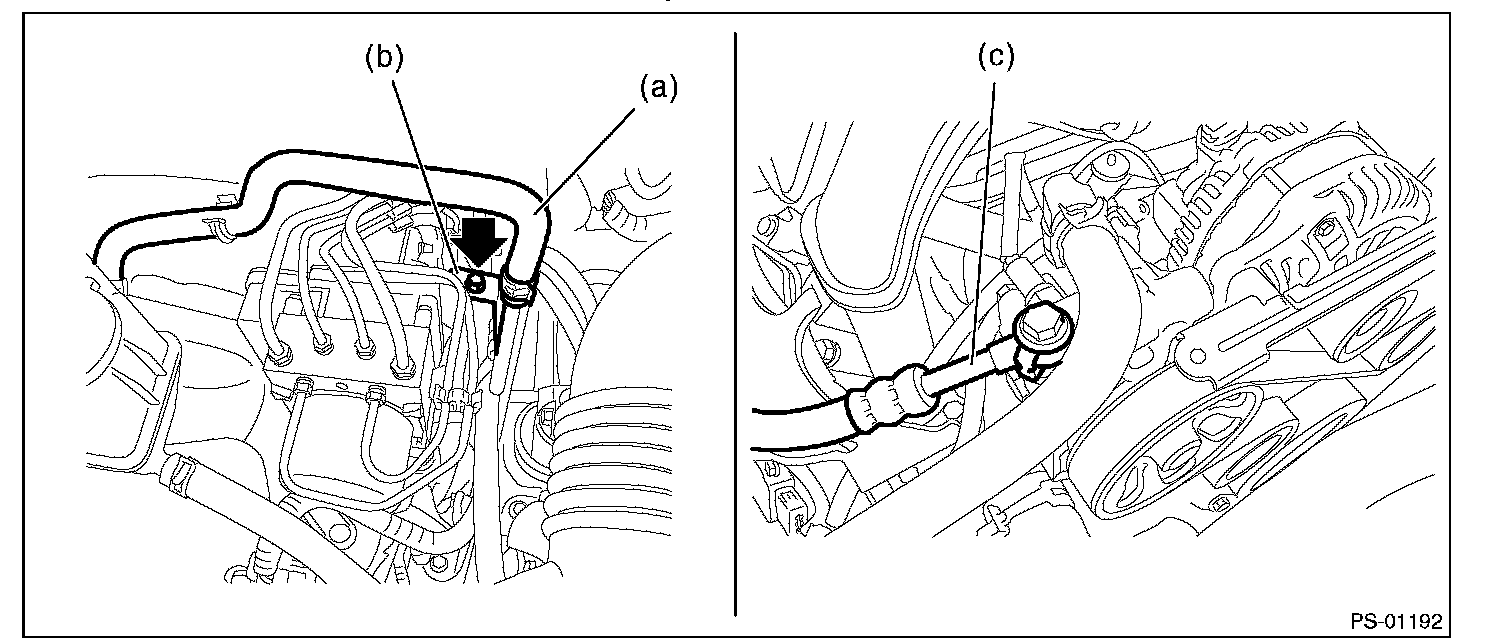 (b)
(a)
(c)
PS-01192