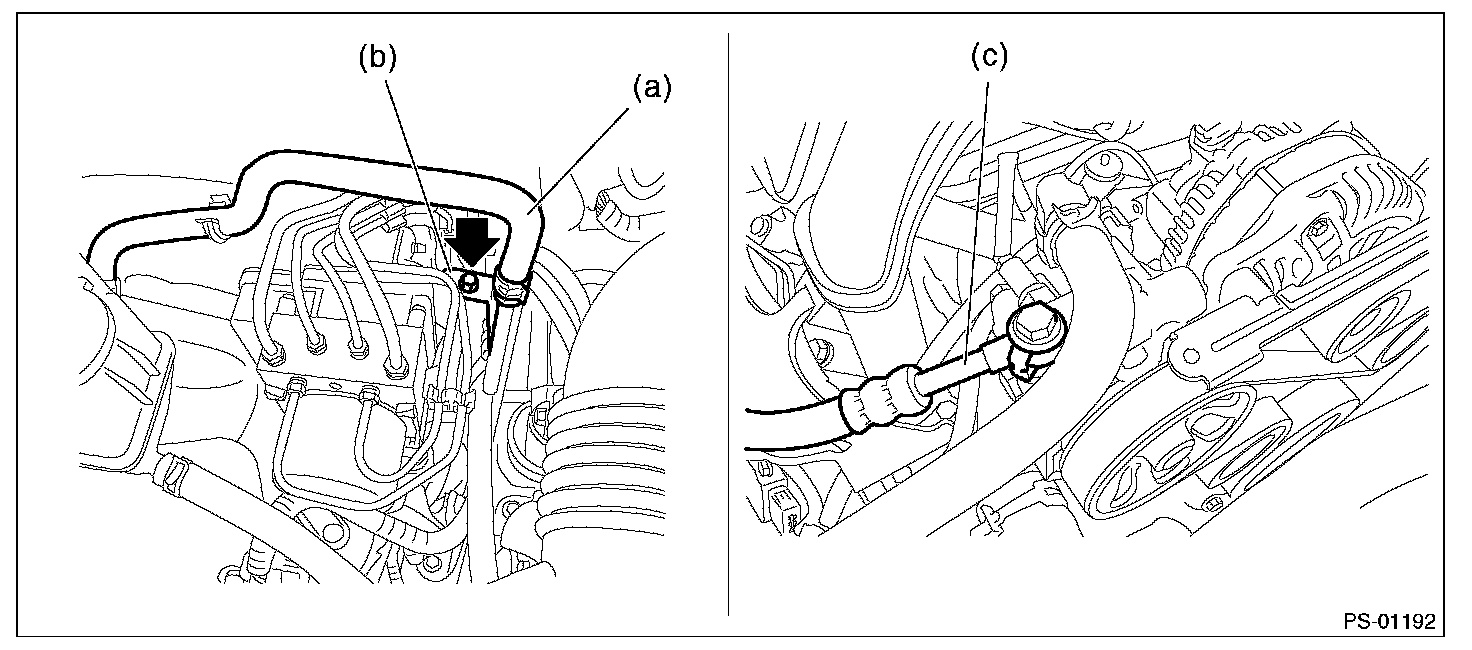 (b)
(a)
(c)
PS-01192