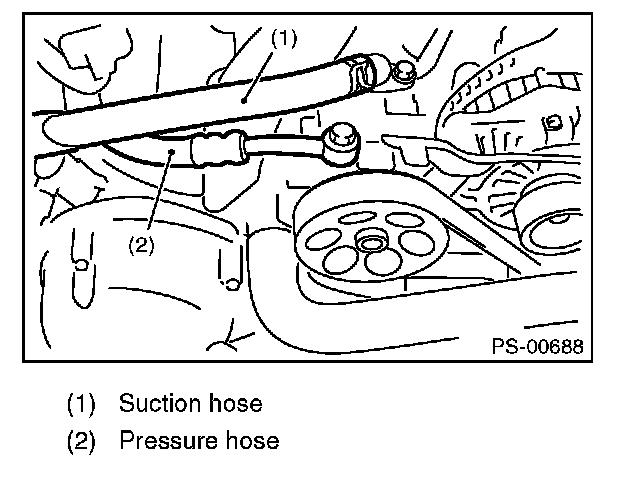 (1)

(2)

PS-00688

(1) Suction hose
(2) Pressure hose