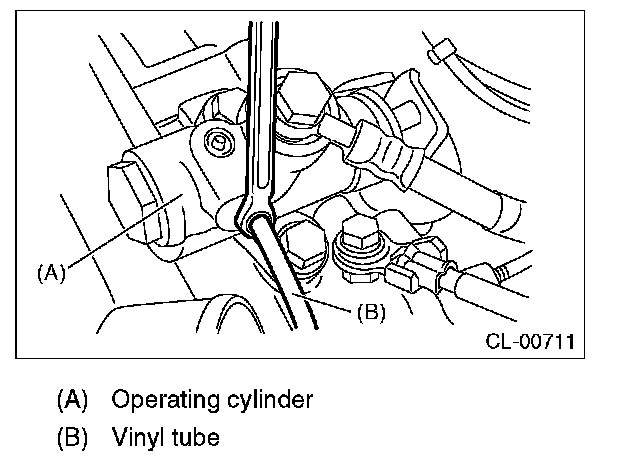 (A)

(B)

CL-00711

(A) Operating cylinder

(B) Vinyl tube