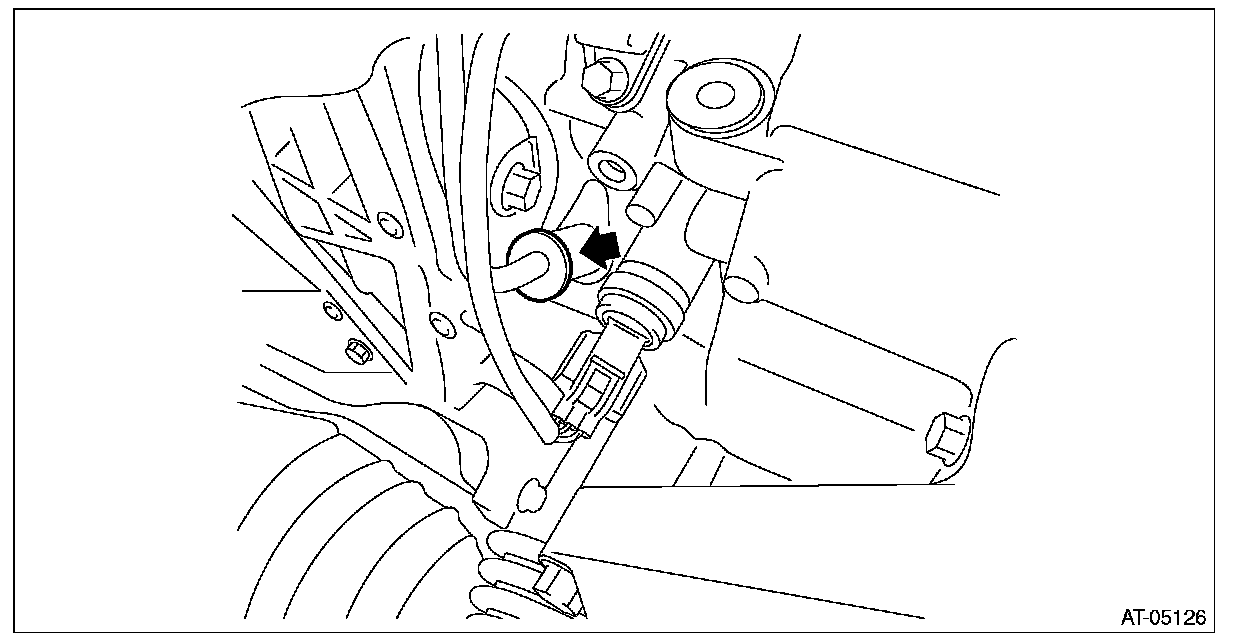 AT-05126