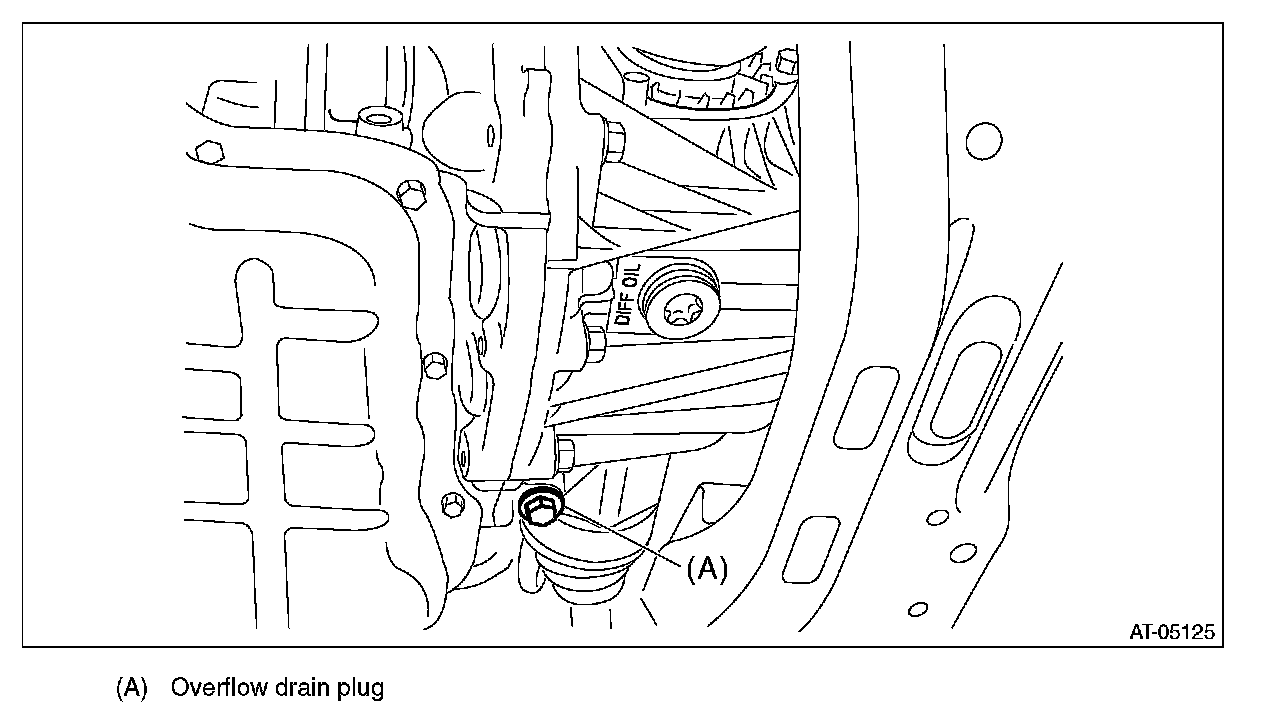 DIFF OIL

(A)

AT-05125

(A) Overflow drain plug