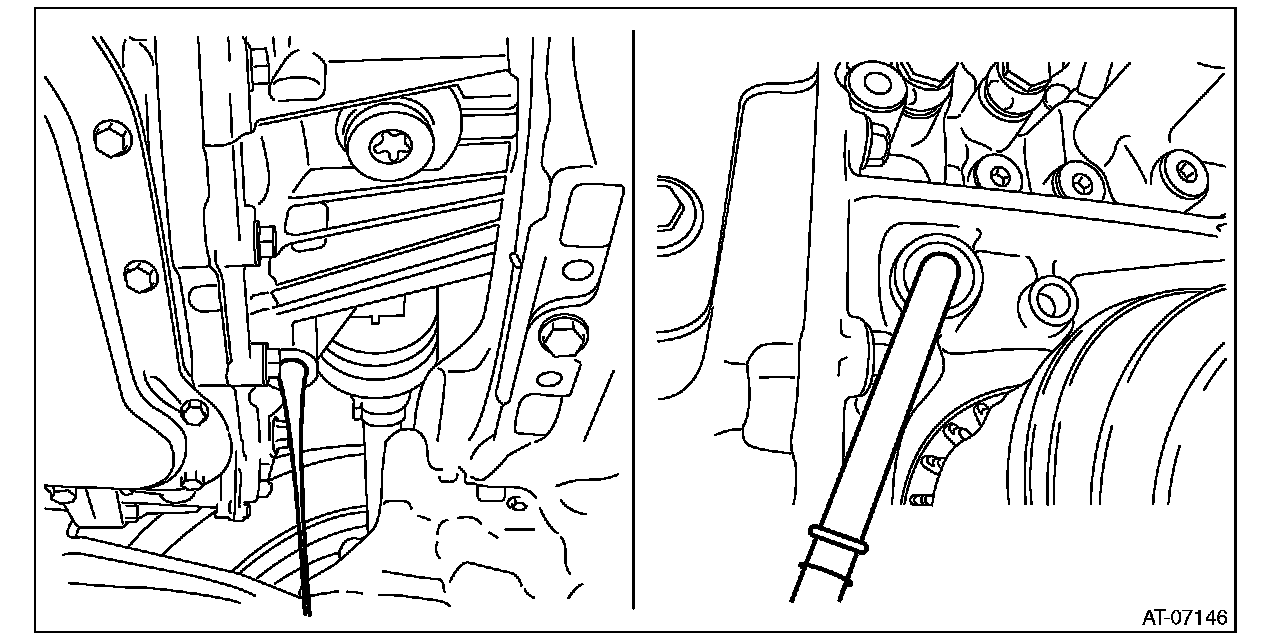 AT-07146