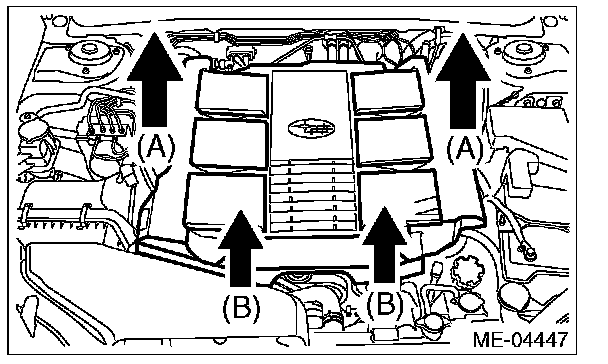 (A)
(A)
(B)
(B)
ME-04447