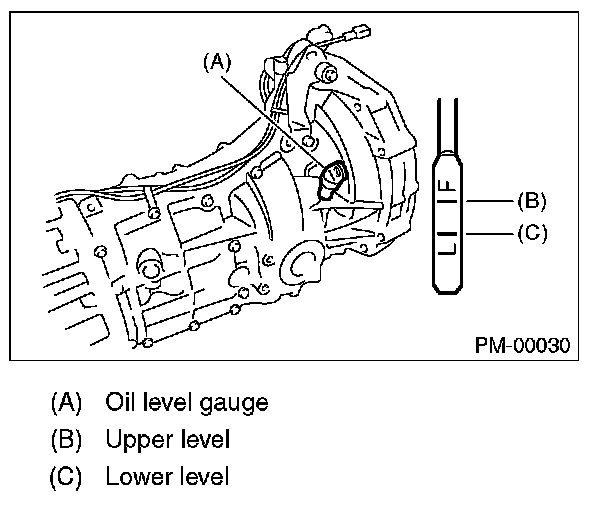 (A)

F
L

(B)
(C)

PM-00030

(A) Oil level gauge
(B) Upper level
(C) Lower level