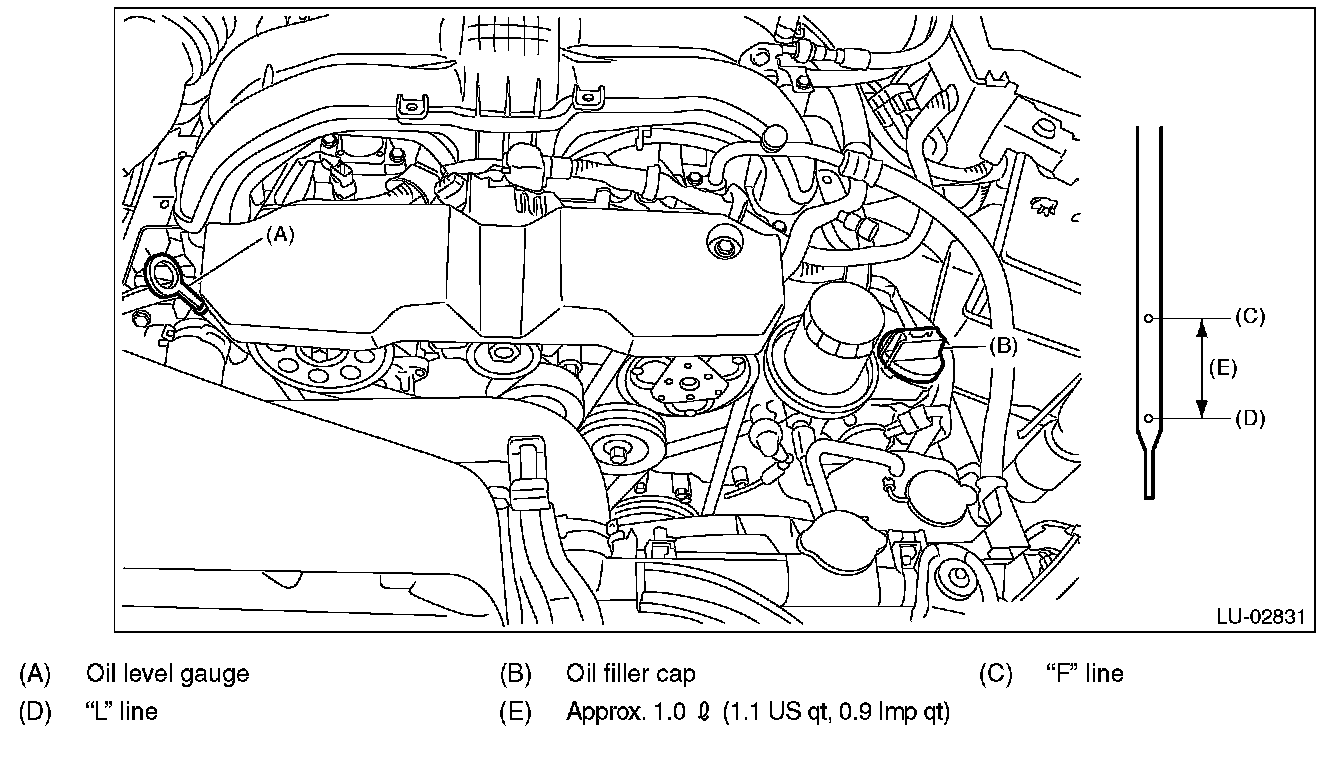 (A)

(B)

(C)

(E)

(D)

LU-02831

(A) Oil level gauge
(B) Oil filler cap
(C) “F” line
(D) “L” line
(E) Approx. 1.0 ℓ (1.1 US qt, 0.9 Imp qt)