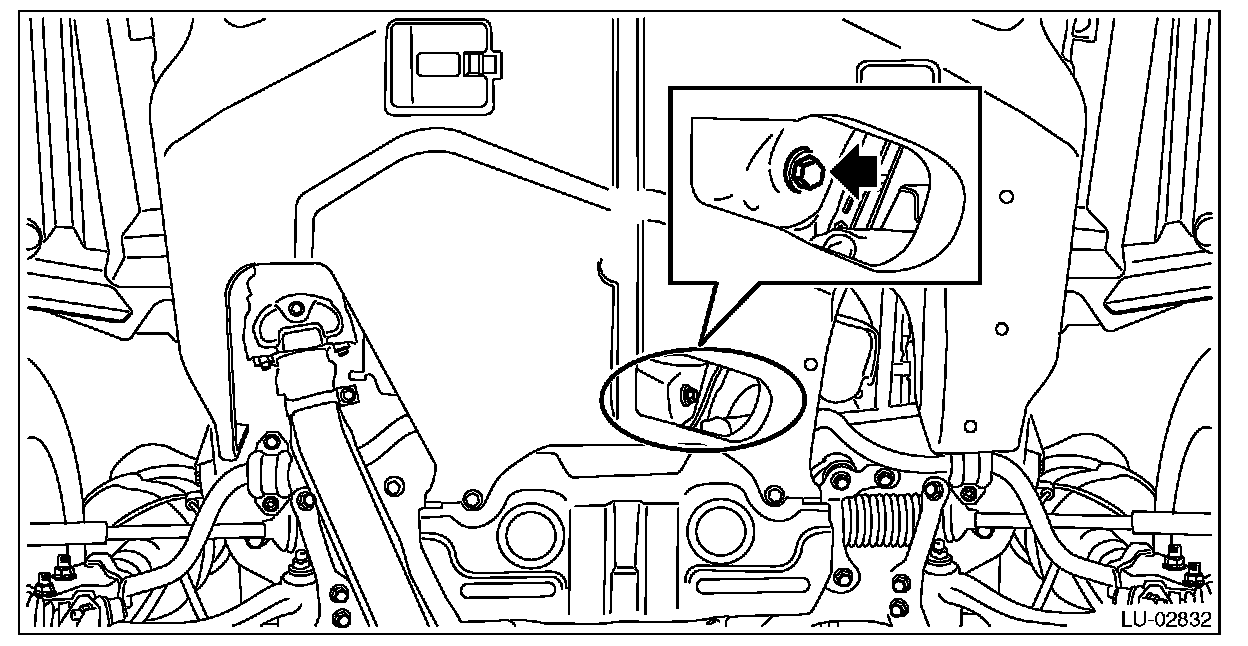 LU-02832