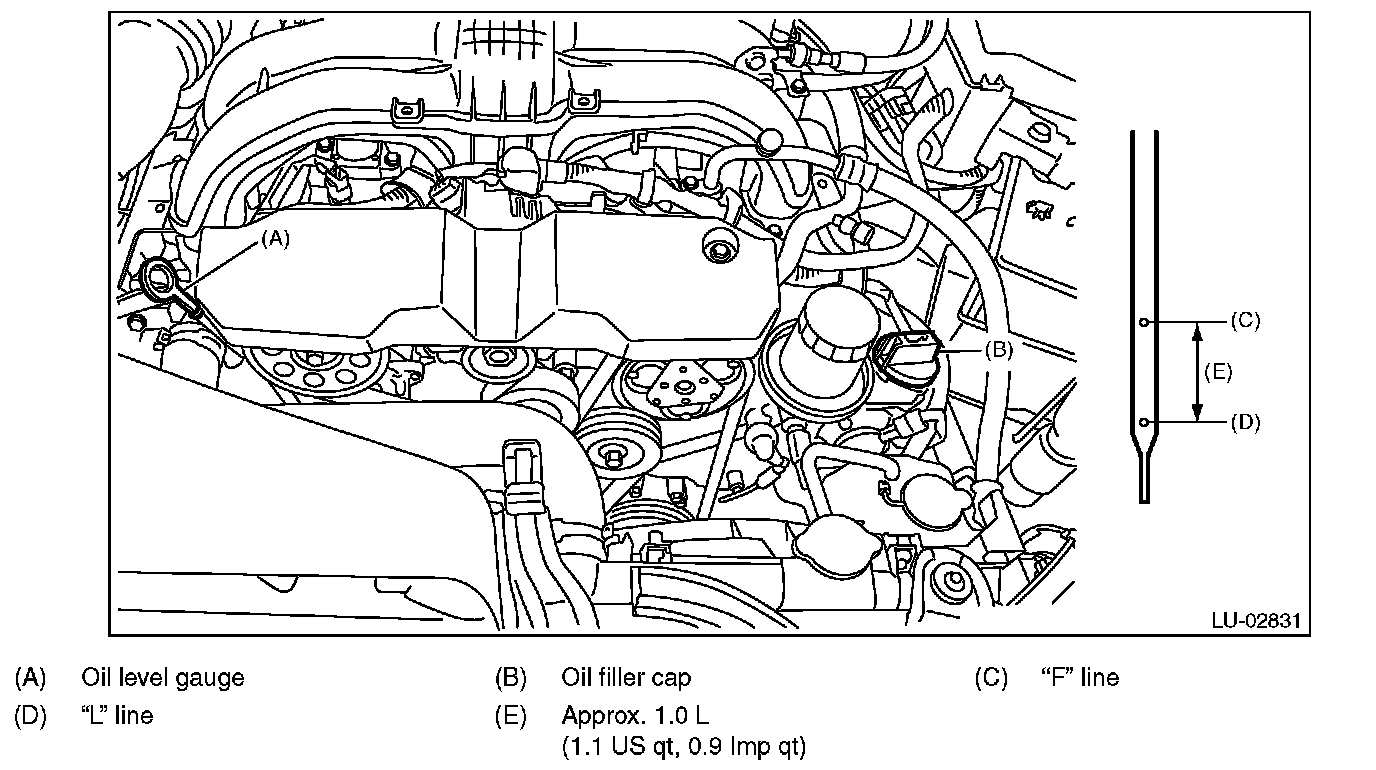 (A)
(B)
(C)
(E)
(D)
LU-02831

(A) Oil level gauge
(B) Oil filler cap
(C) “F” line
(D) “L” line
(E) Approx. 1.0 L (1.1 US qt, 0.9 Imp qt)