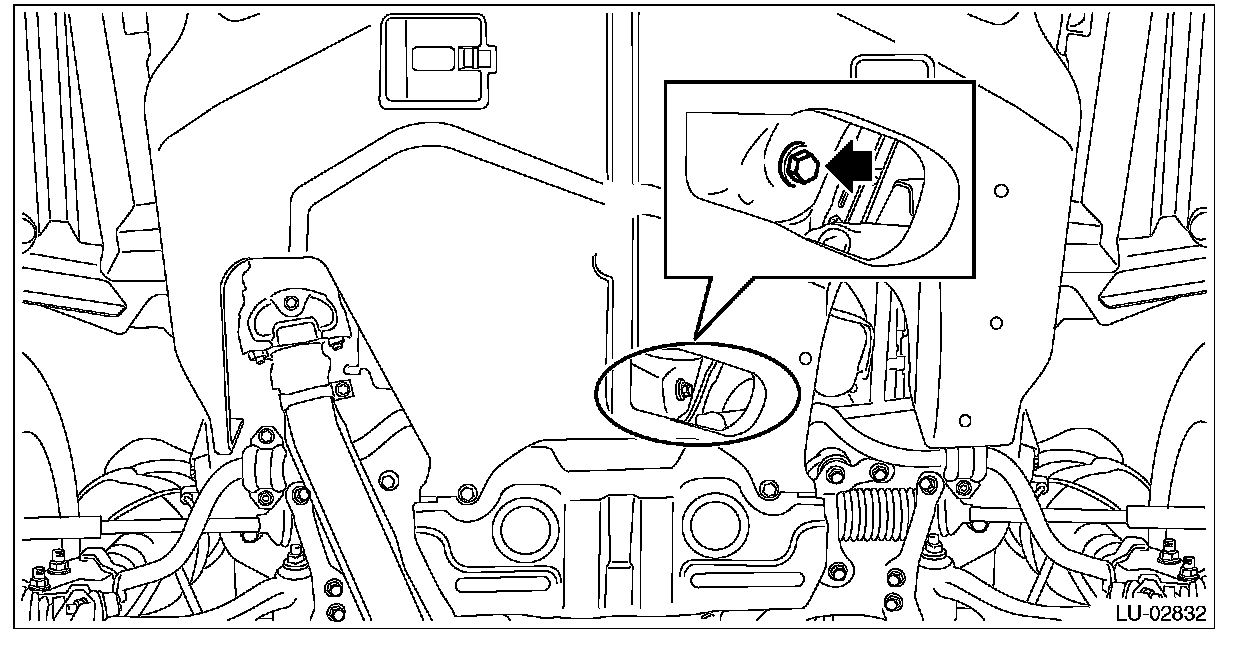 LU-02832