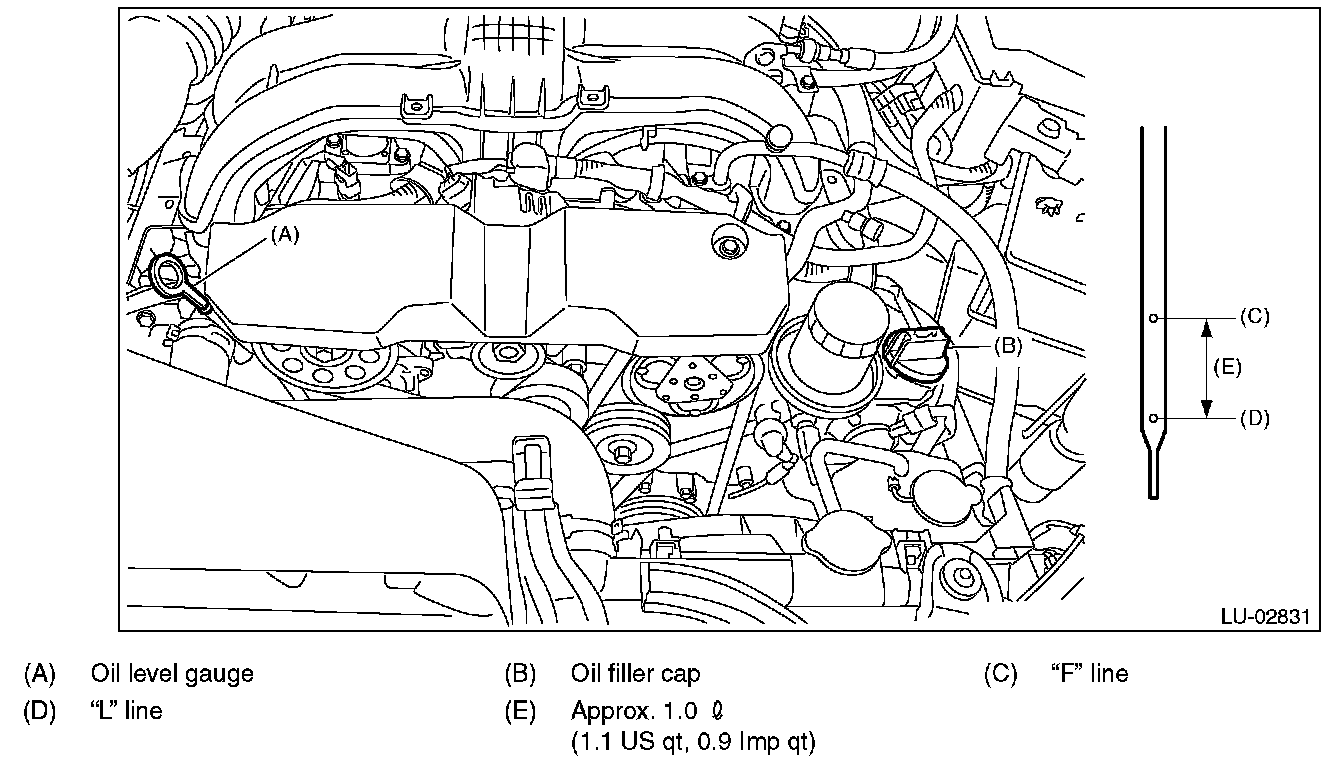 (A)

(B)

(C)

(E)

(D)

LU-02831

(A) Oil level gauge
(B) Oil filler cap
(C) “F” line
(D) “L” line
(E) Approx. 1.0 ℓ (1.1 US qt, 0.9 Imp qt)