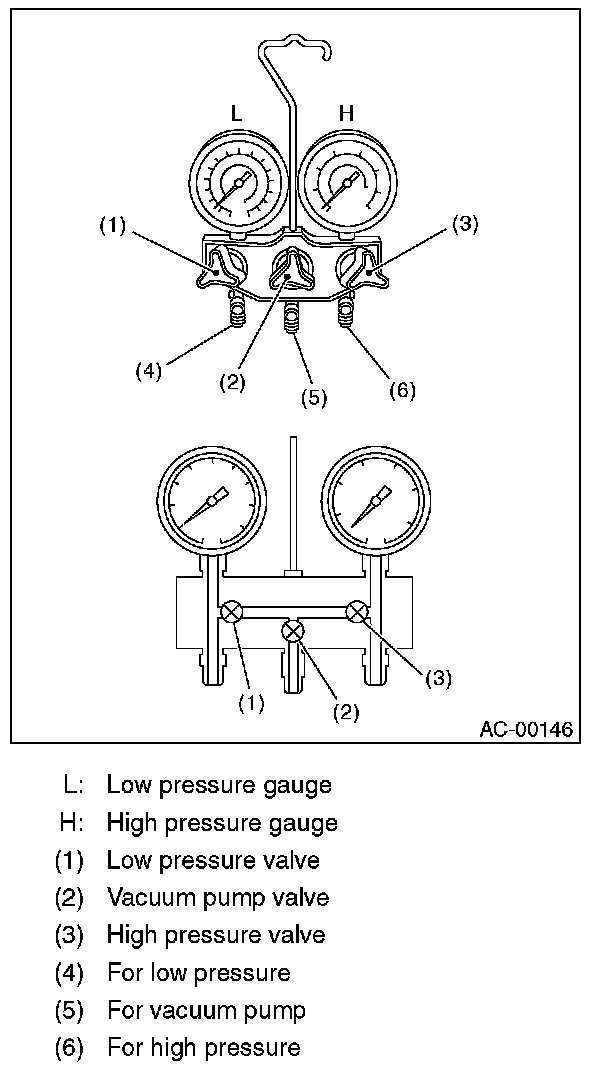 L
H
(1)
(3)
(4)
(2)
(5)
(6)
(1)
(2)
(3)
AC-00146

L: Low pressure gauge
H: High pressure gauge
(1) Low pressure valve
(2) Vacuum pump valve
(3) High pressure valve
(4) For low pressure
(5) For vacuum pump
(6) For high pressure