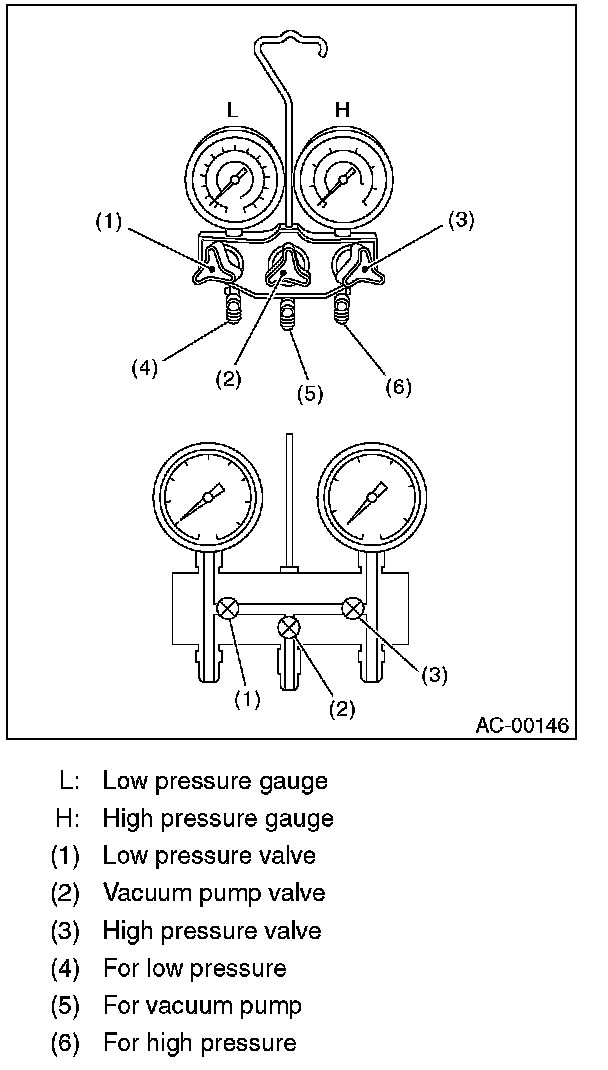 L
H
(1)
(3)
(4)
(2)
(5)
(6)
(1)
(2)
(3)
AC-00146

L: Low pressure gauge
H: High pressure gauge
(1) Low pressure valve
(2) Vacuum pump valve
(3) High pressure valve
(4) For low pressure
(5) For vacuum pump
(6) For high pressure