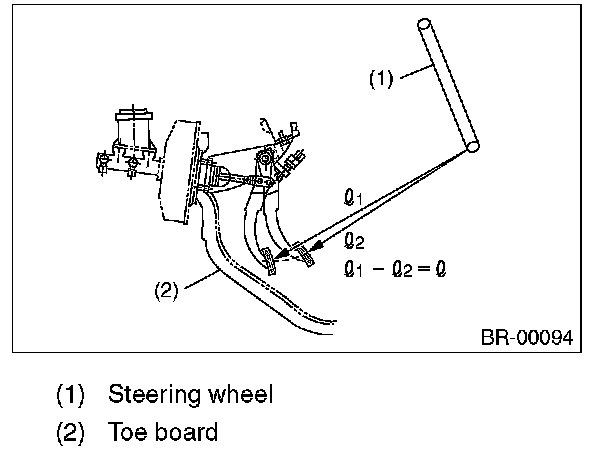 (1)

$\ell_1$

$\ell_2$

$\ell_1 - \ell_2 = \ell$

(2)

BR-00094

(1) Steering wheel

(2) Toe board