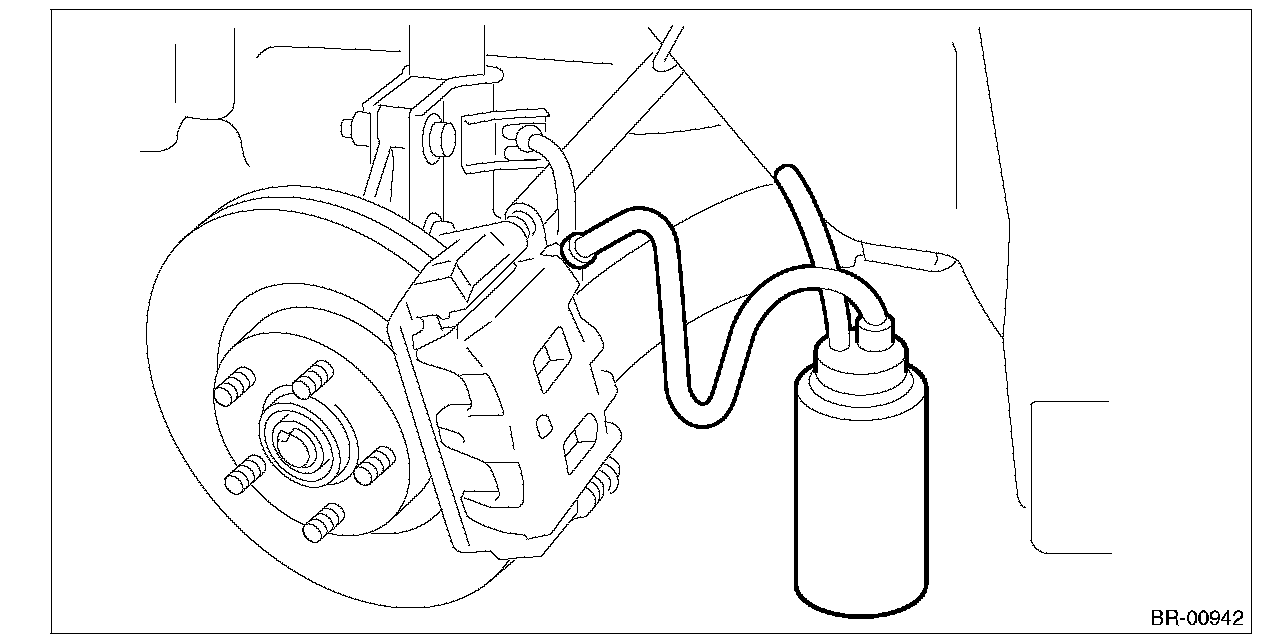 BR-00942