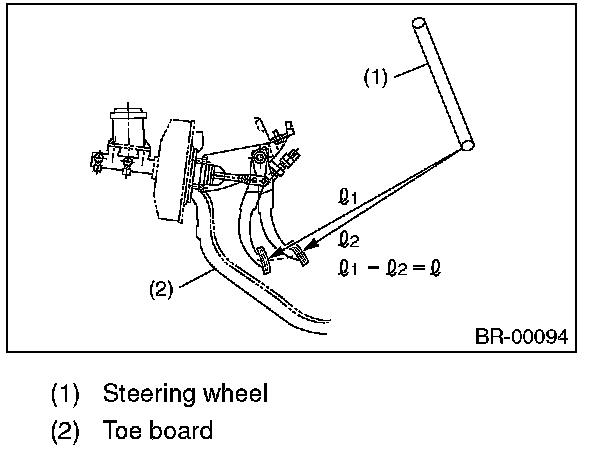 (1)

$\ell_1$

$\ell_2$

$\ell_1 - \ell_2 = \ell$

(2)

BR-00094

(1) Steering wheel

(2) Toe board