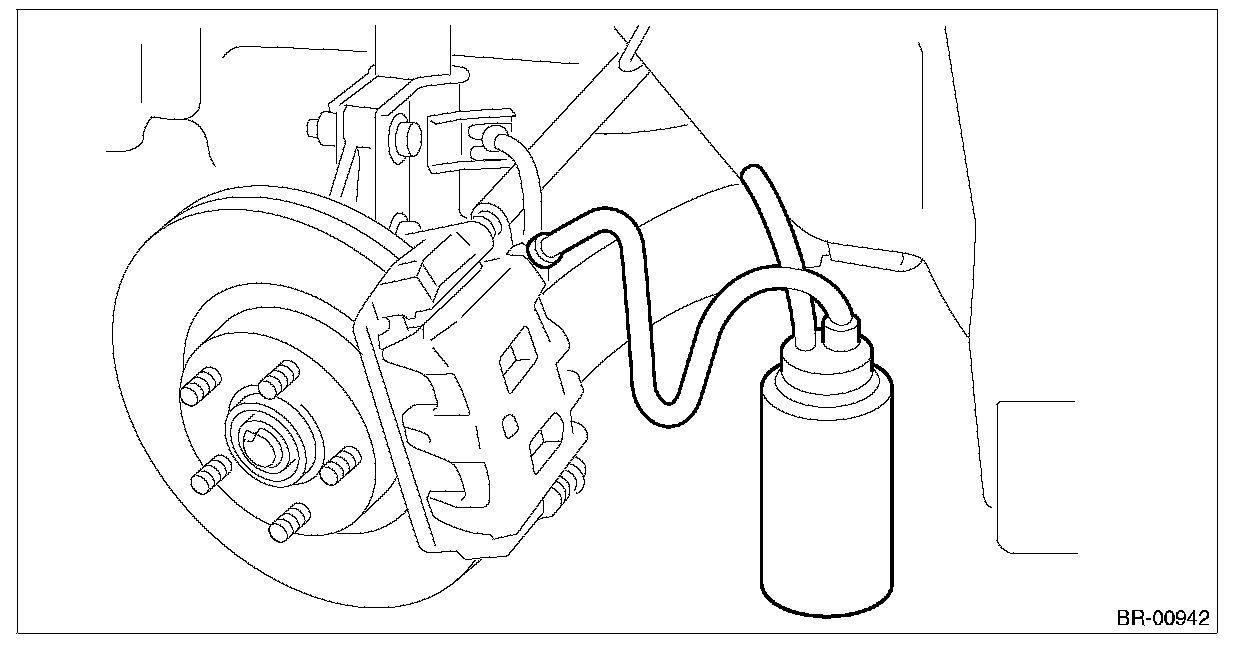 BR-00942