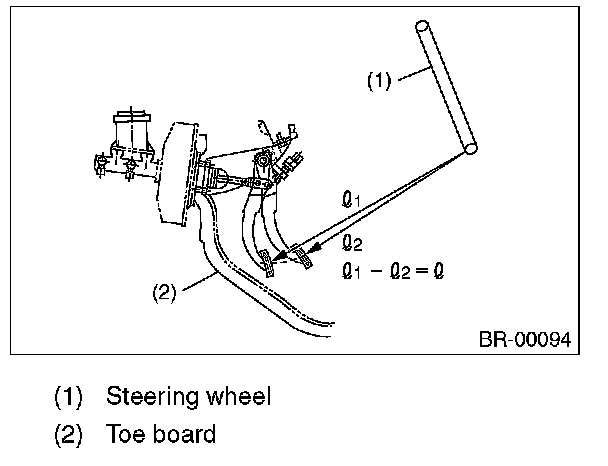 (1)

$\ell_1$

$\ell_2$

$\ell_1 - \ell_2 = \ell$

(2)

BR-00094

(1) Steering wheel

(2) Toe board