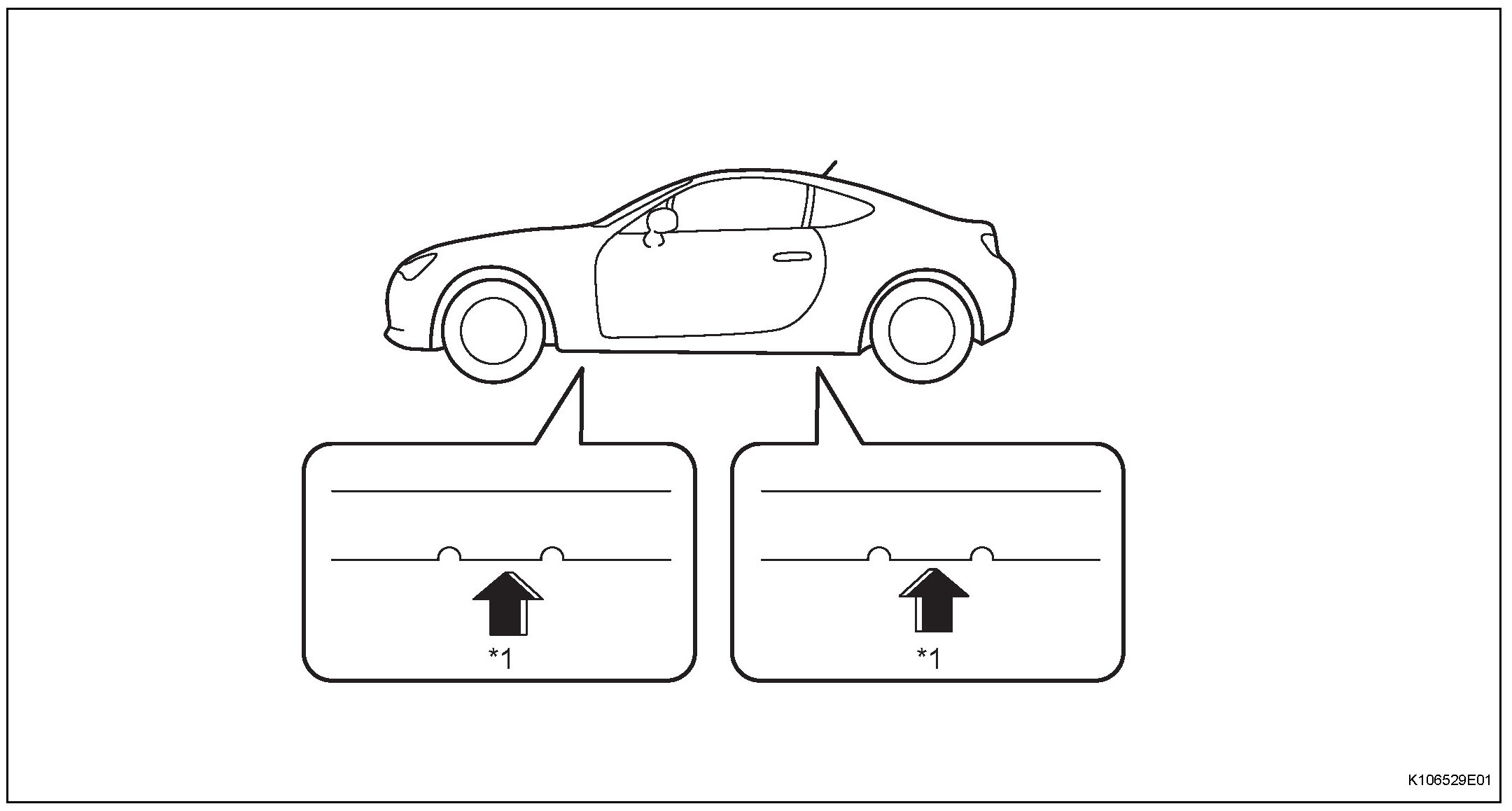 *1

*1

K106529E01