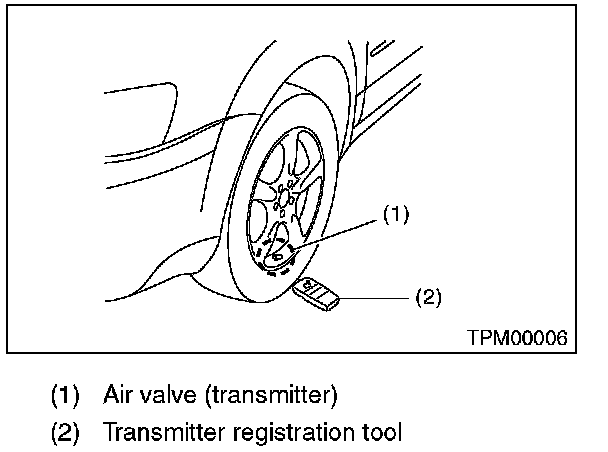 (1)

(2)

TPM00006

(1) Air valve (transmitter)

(2) Transmitter registration tool