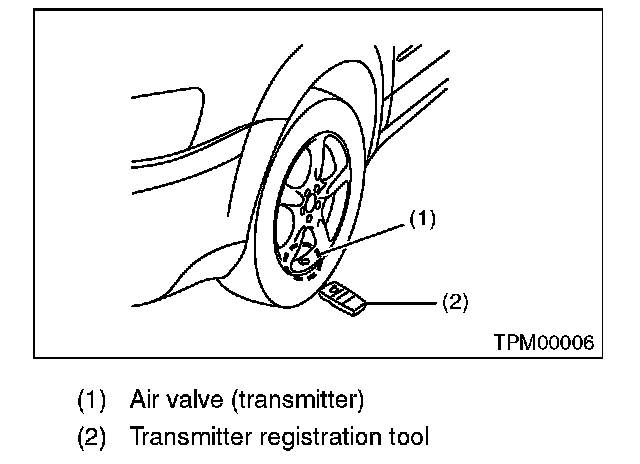 (1)

(2)

TPM00006

(1) Air valve (transmitter)

(2) Transmitter registration tool