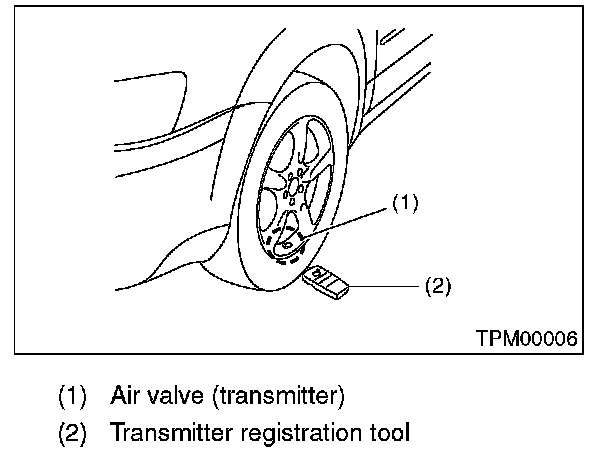 (1)

(2)

TPM00006

(1) Air valve (transmitter)
(2) Transmitter registration tool