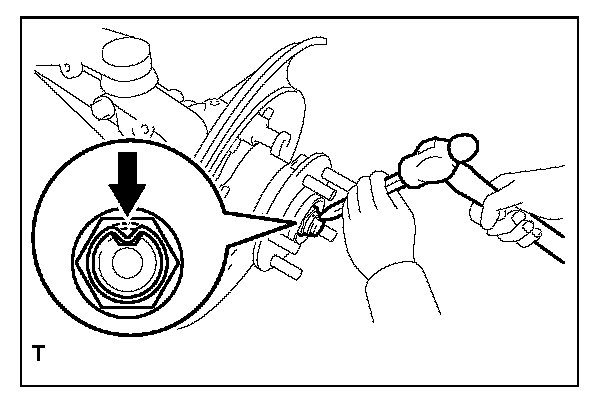 T