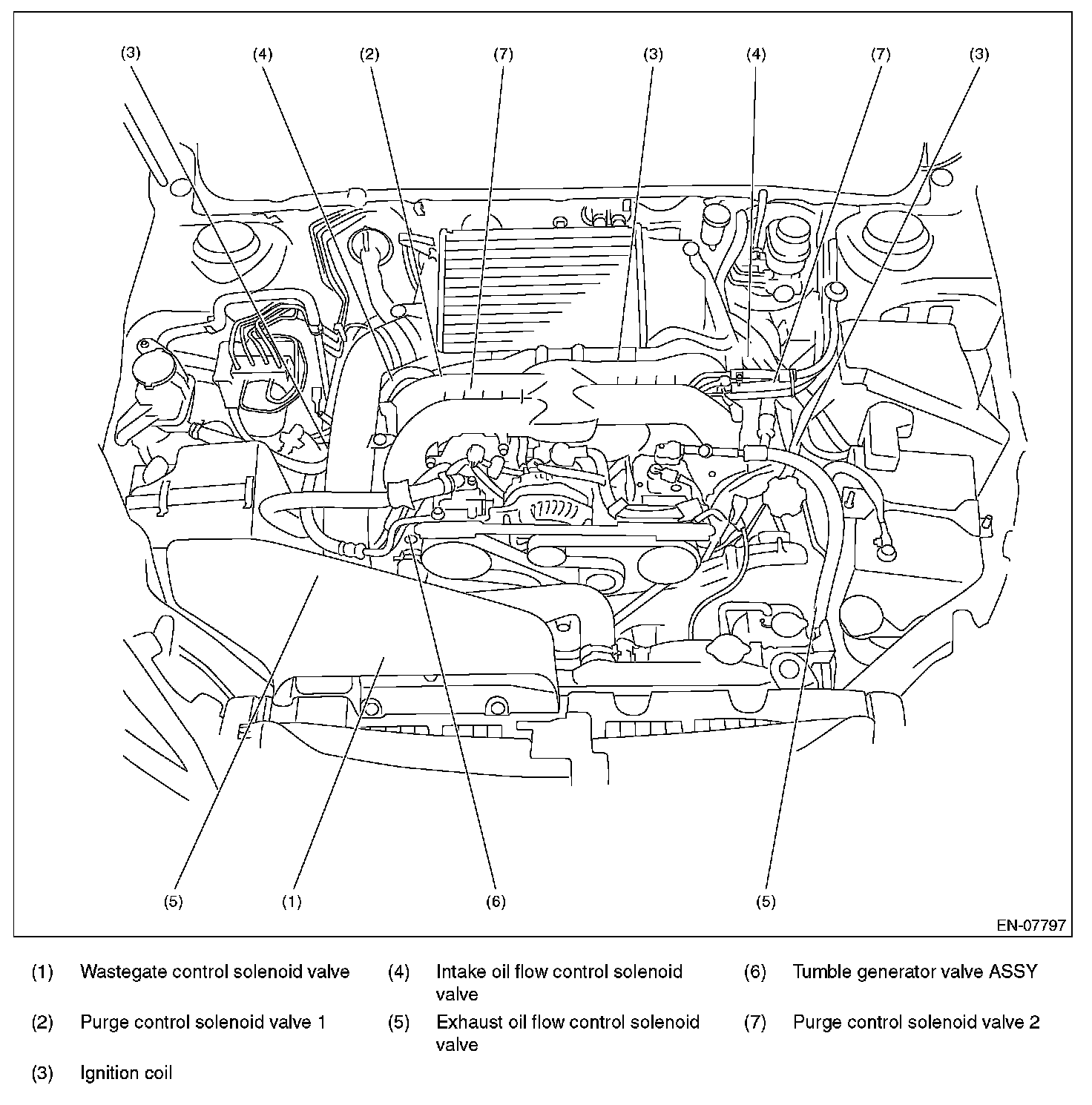 (3) (4) (2) (7) (3) (4) (7) (3)

(5) (1) (6) (5)

EN-07797

(1) Wastegate control solenoid valve

(2) Purge control solenoid valve 1

(3) Ignition coil

(4) Intake oil flow control solenoid valve

(5) Exhaust oil flow control solenoid valve

(6) Tumble generator valve ASSY

(7) Purge control solenoid valve 2