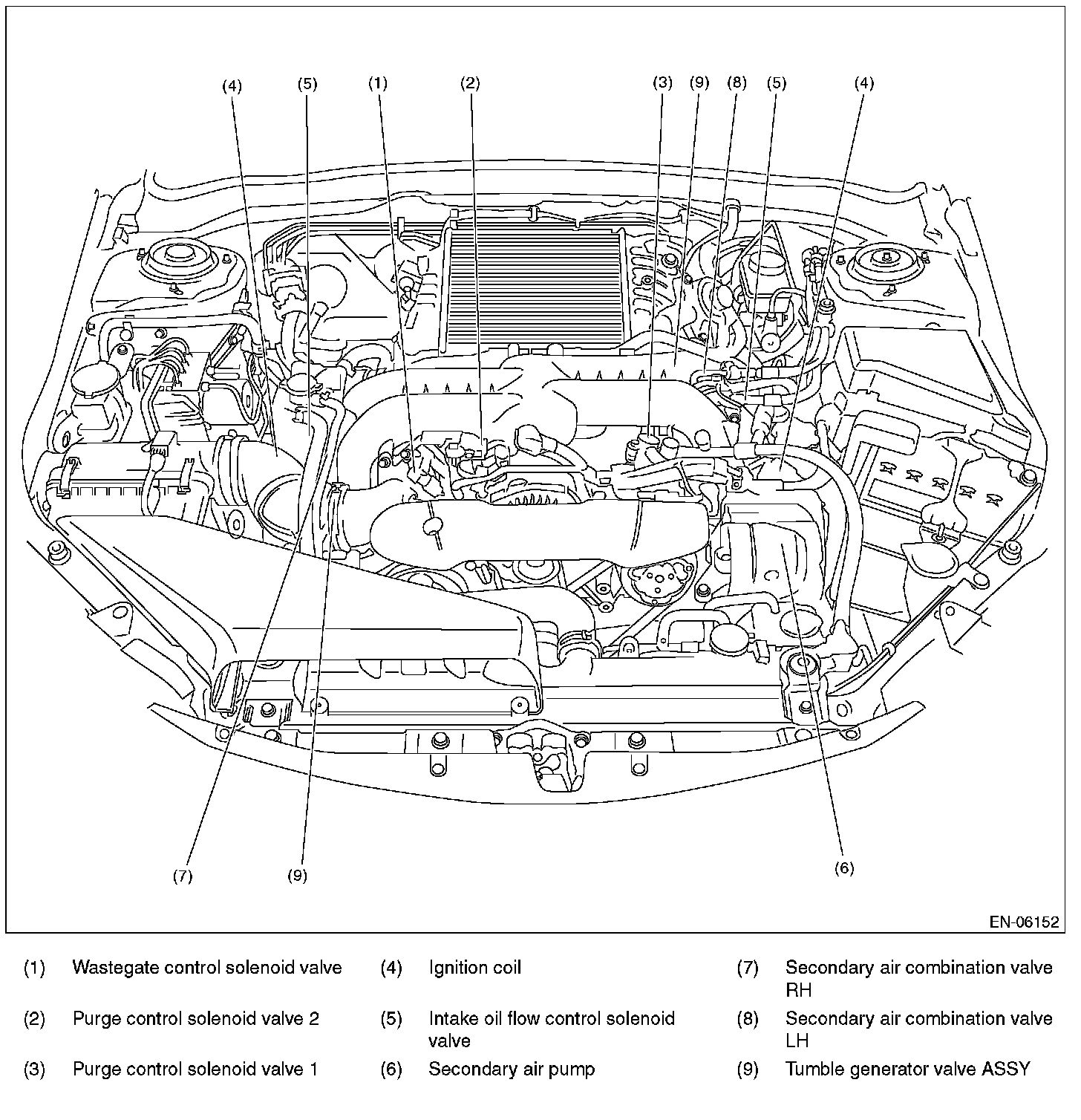 (4) (5) (1) (2) (3) (9) (8) (5) (4)

(7) (9) (6)

EN-06152

(1) Wastegate control solenoid valve

(2) Purge control solenoid valve 2

(3) Purge control solenoid valve 1

(4) Ignition coil

(5) Intake oil flow control solenoid valve

(6) Secondary air pump

(7) Secondary air combination valve RH

(8) Secondary air combination valve LH

(9) Tumble generator valve ASSY