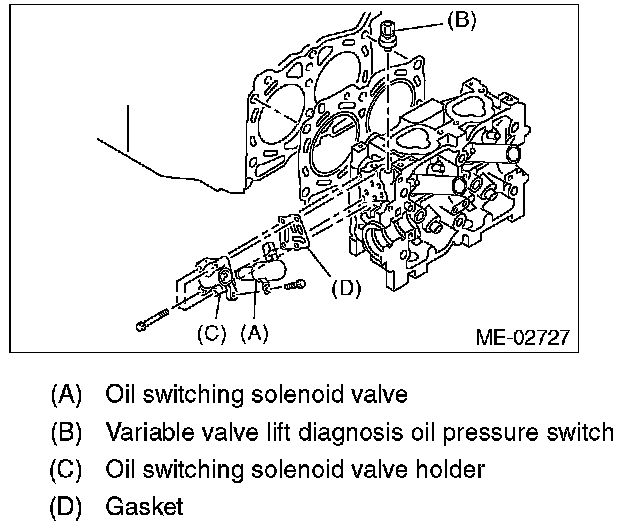 (B)

(D)

(C) (A)

ME-02727

(A) Oil switching solenoid valve

(B) Variable valve lift diagnosis oil pressure switch

(C) Oil switching solenoid valve holder

(D) Gasket