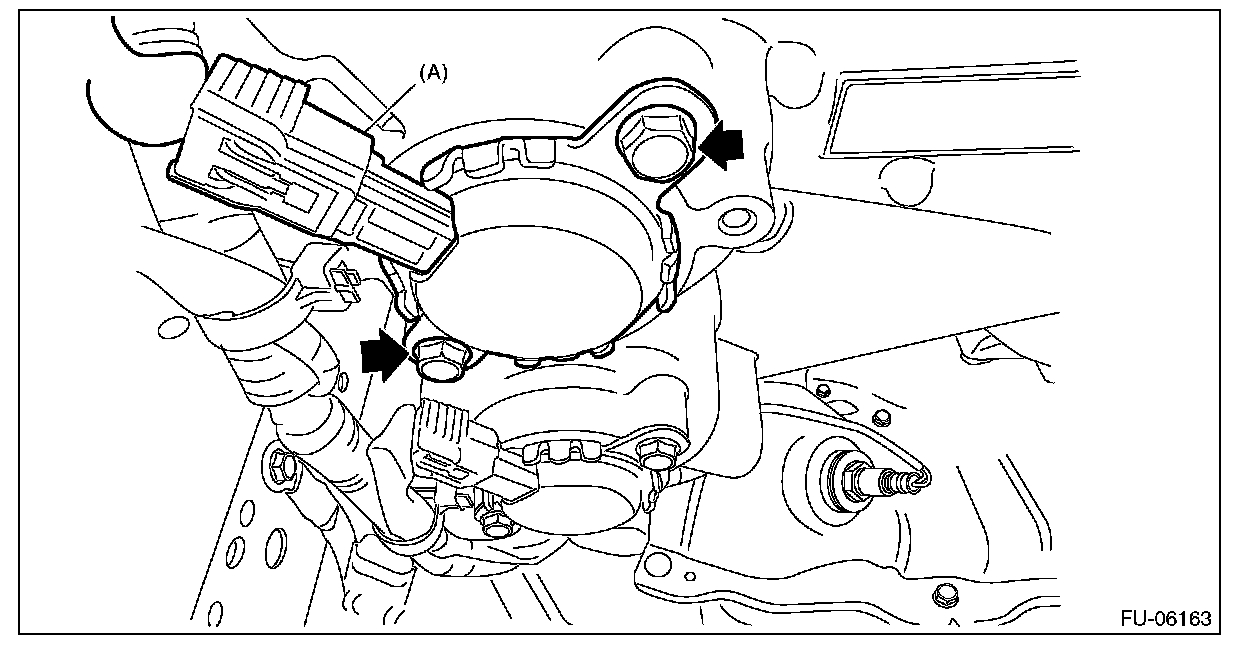 (A)

FU-06163