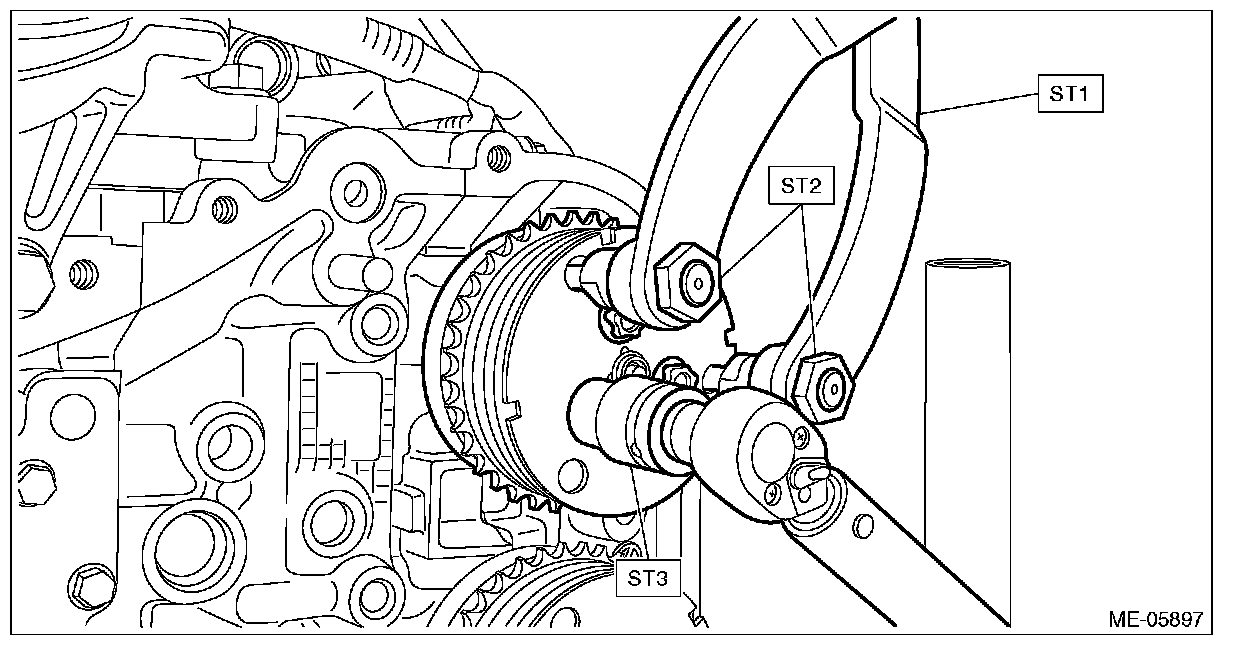 ST1

ST2

ST3

ME-05897