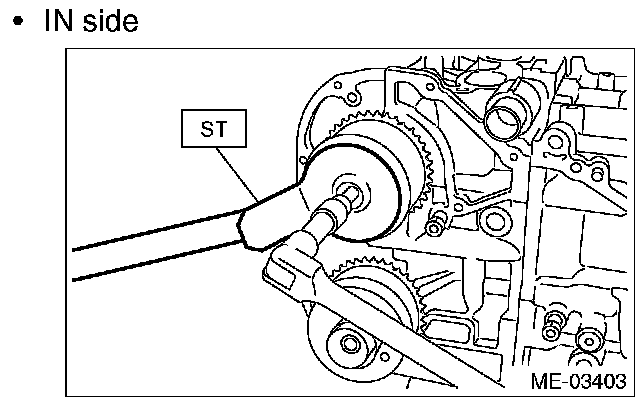 • IN side

ST

ME-03403