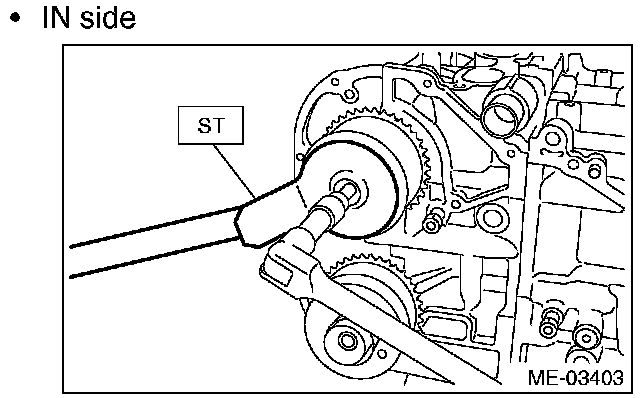 • IN side

ST

ME-03403