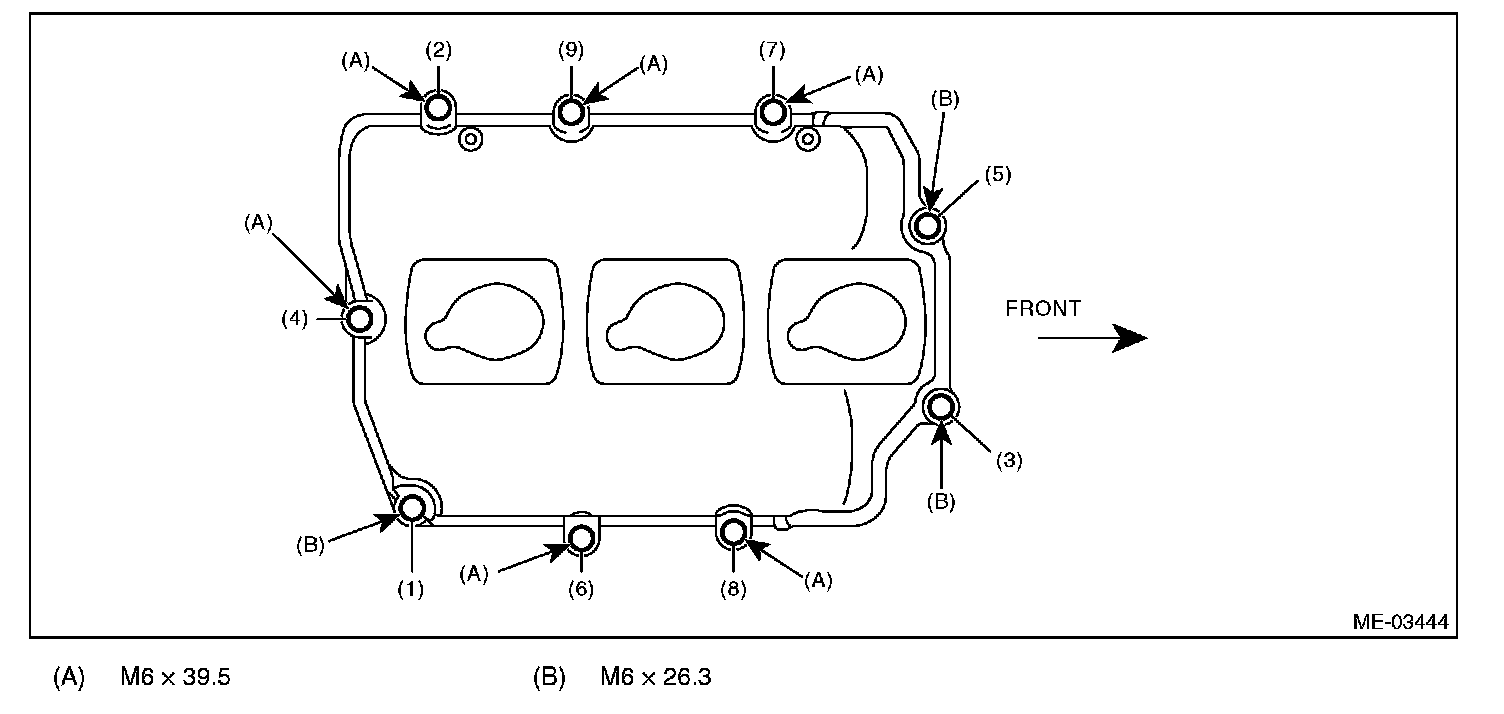 (A) (2) (9) (A) (7) (A)

(B)

(5)

(A)

(4)

FRONT

(3)

(B)

(B)

(1)

(A)

(6)

(8)

(A)

ME-03444

(A) M6 × 39.5

(B) M6 × 26.3