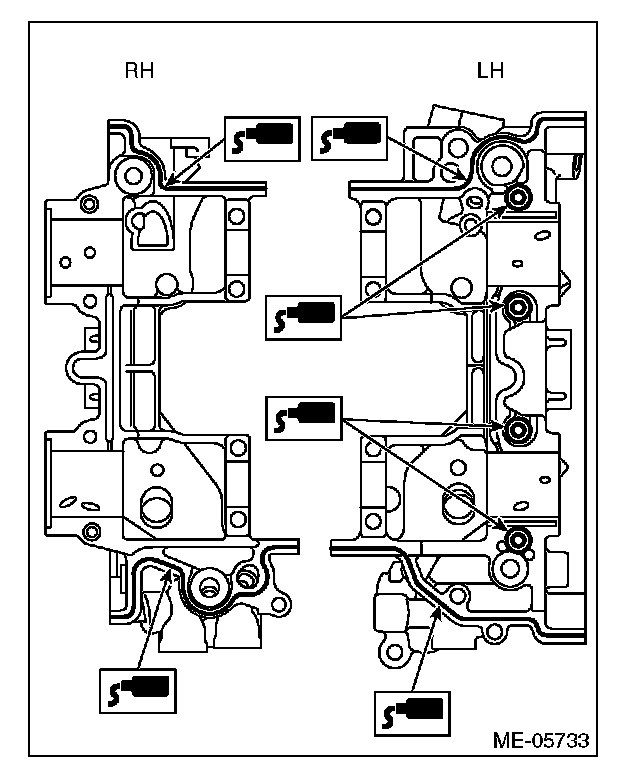 RH

LH

ME-05733